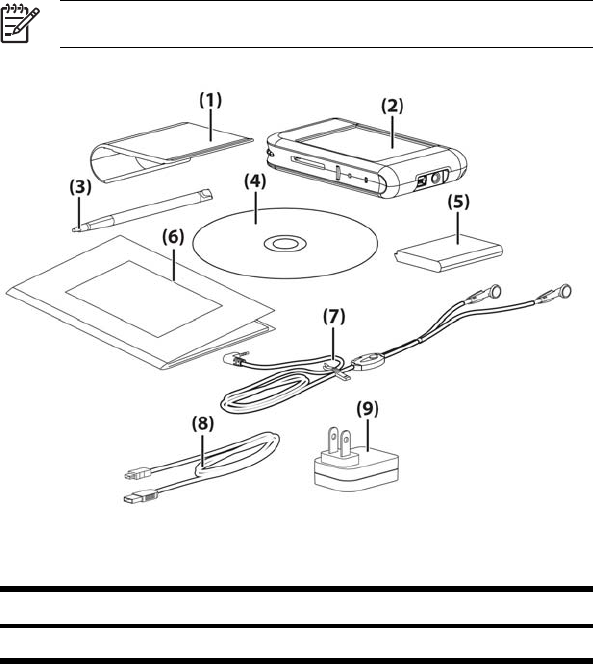 (1)
(2)
(3)
(4)
(5)
(6)
(7)
(8)
(9)