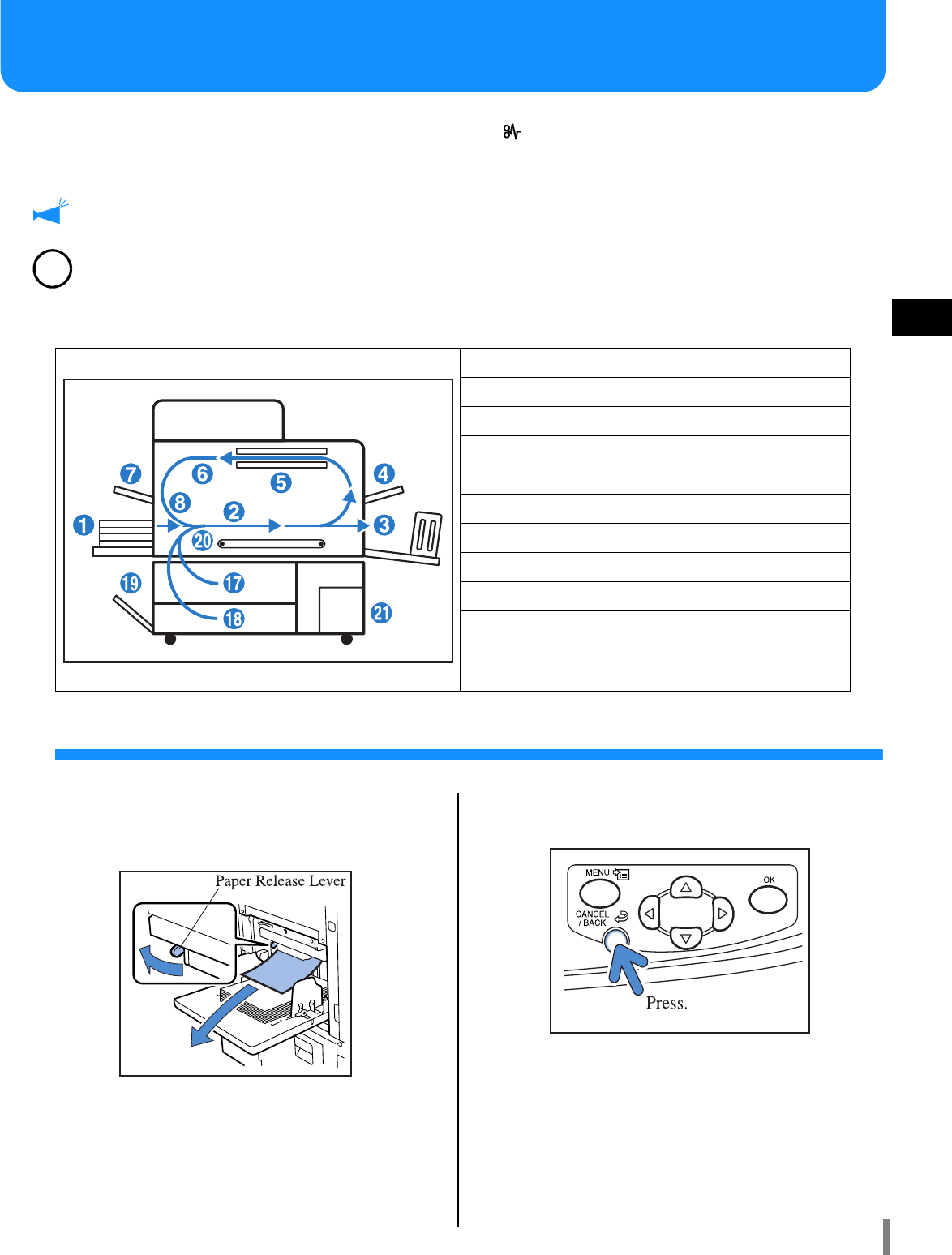 7
6
5
4
8
2
1
3
20
19
17
18
21

Paper Release Lever

MENU
OK
CANCEL / BACK
Press.