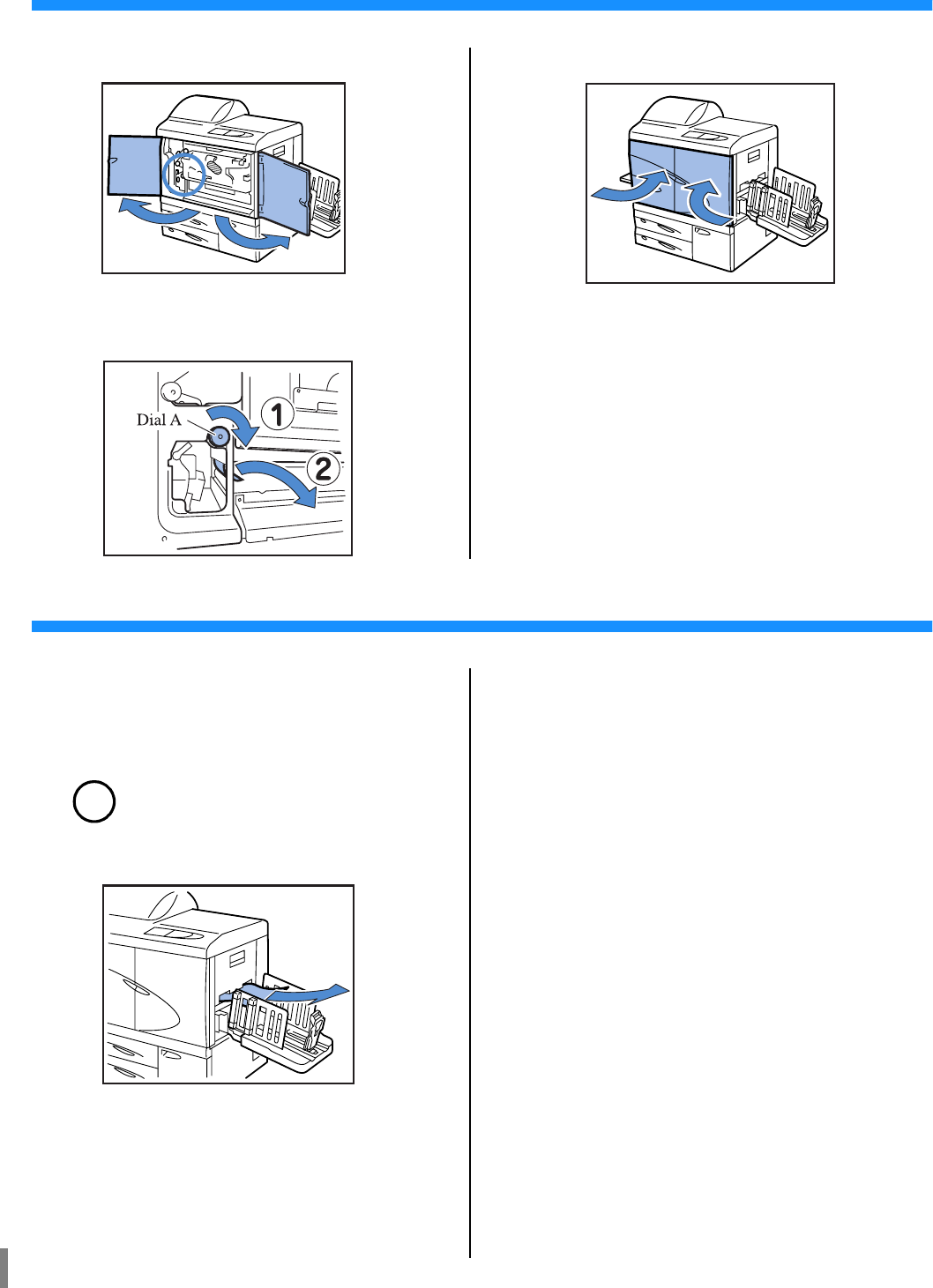 Dial A

1

2