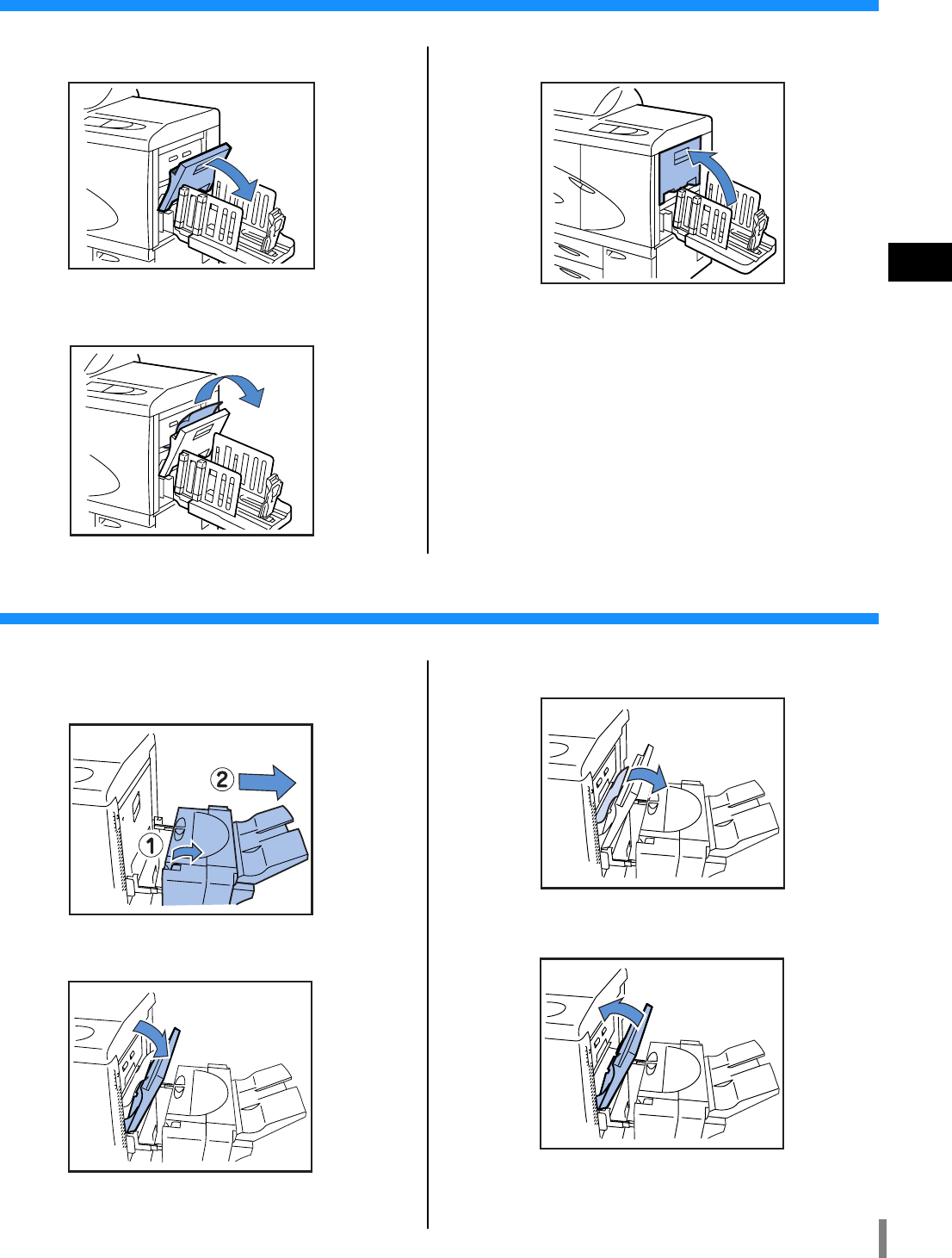 ②
①