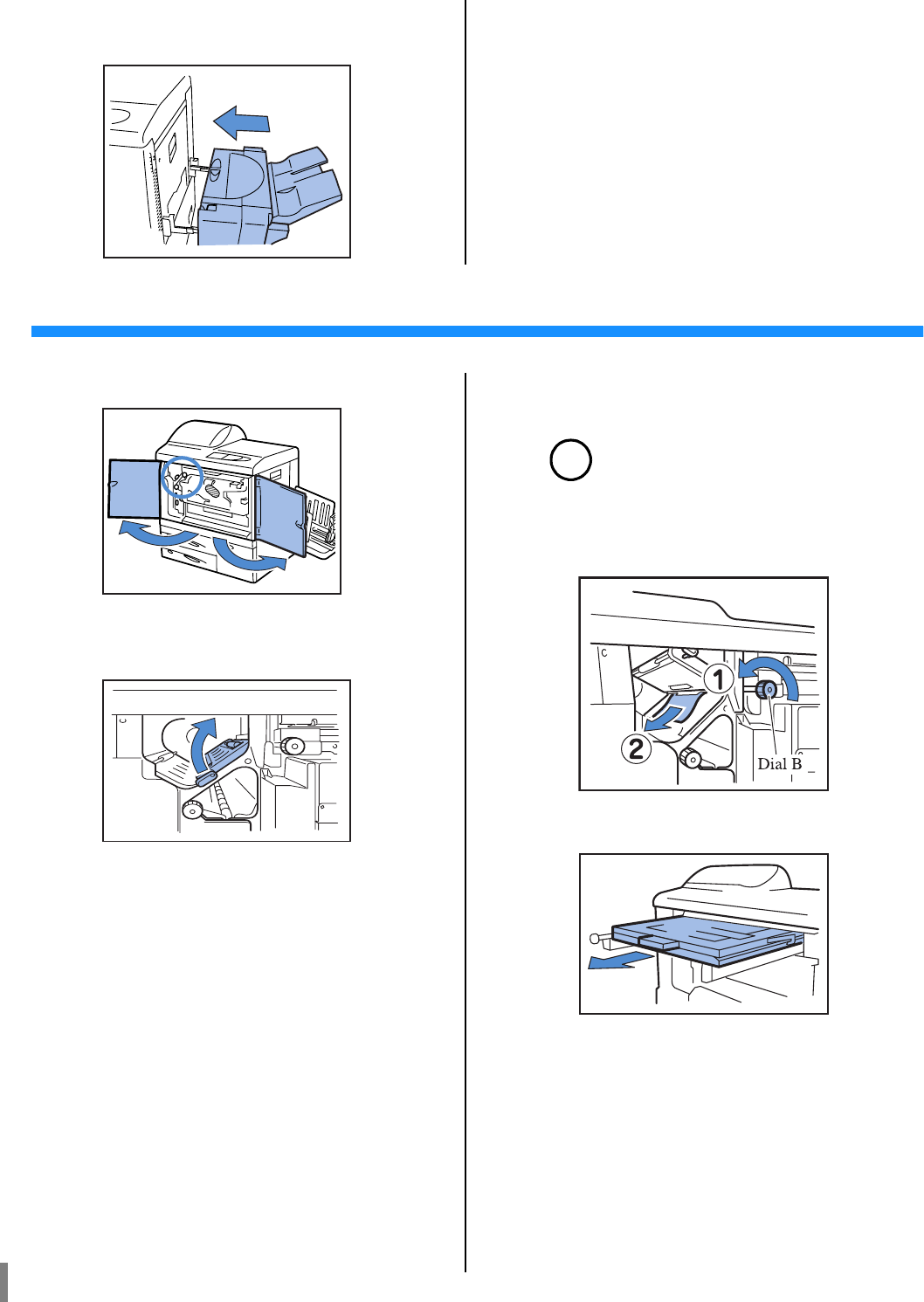 1

2

Dial B