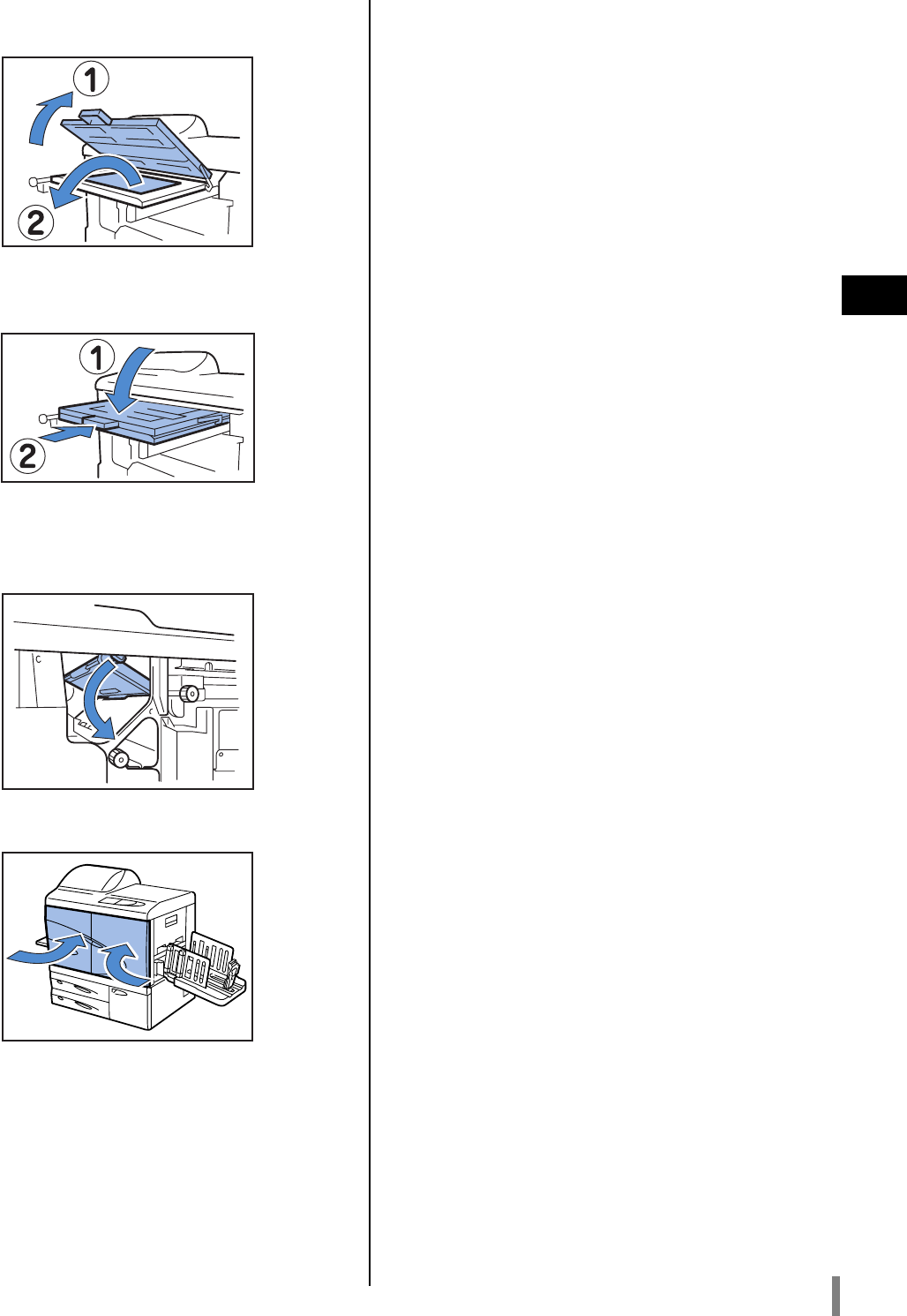 1
2

1
2