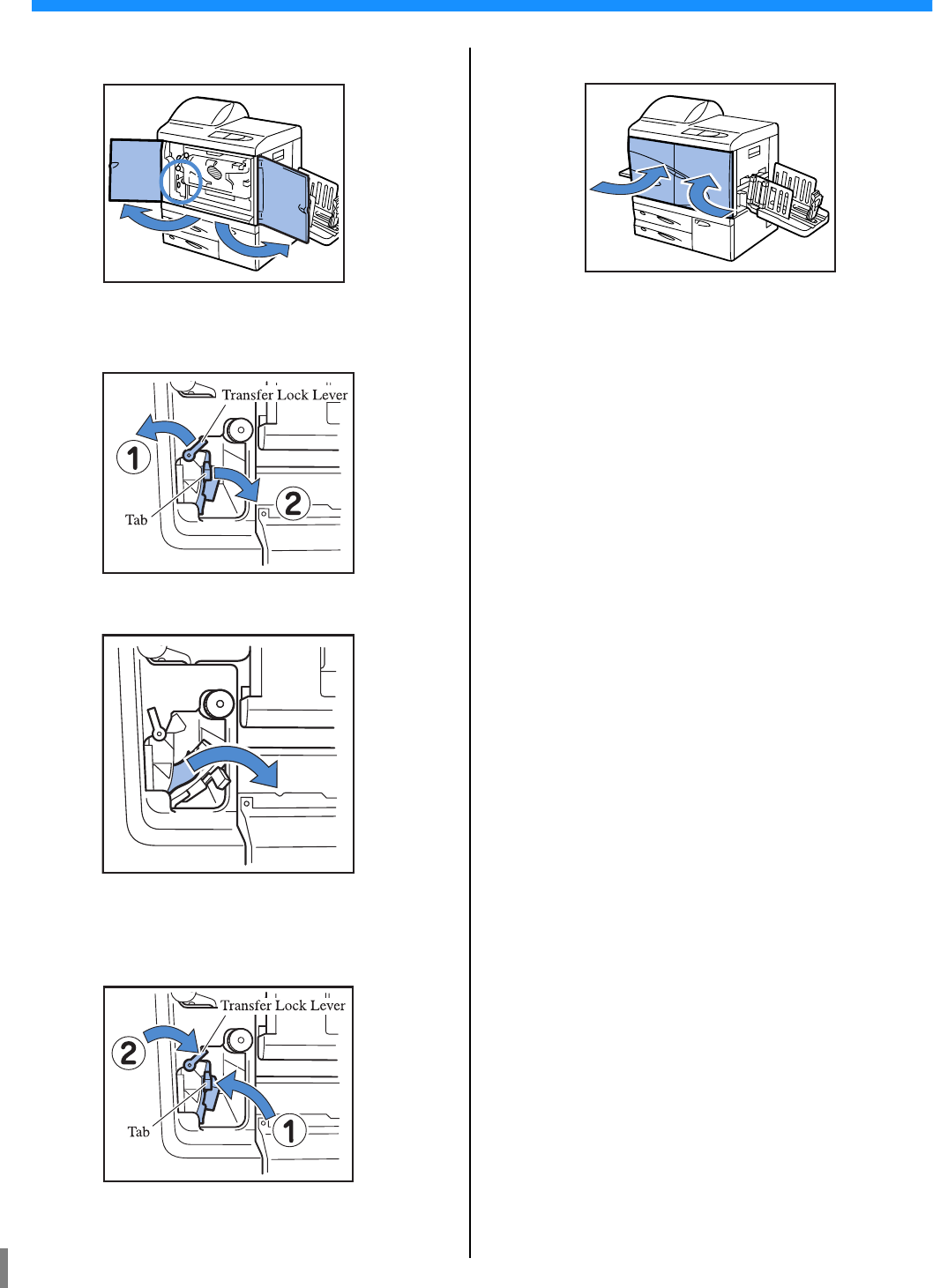 Transfer Lock Lever
1
2
Tab

Transfer Lock Lever
2
1
Tab