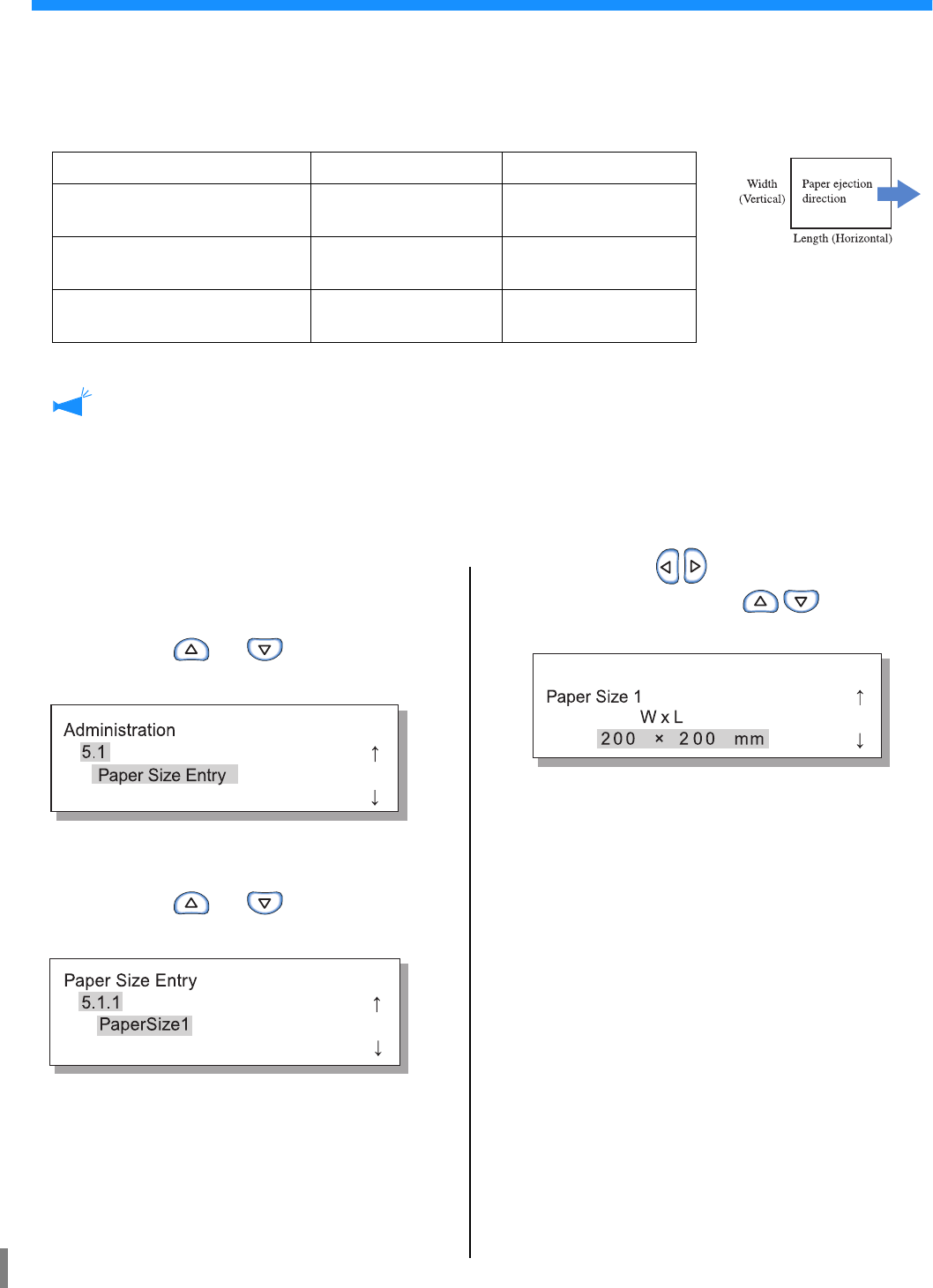 Width (Vertical)

Paper ejection direction

Length (Horizontal)

Administration
5.1
Paper Size Entry
↑
↓

Paper Size Entry
5.1.1
PaperSize1
↑
↓

Paper Size 1
W x L
200 × 200 mm
↑
↓