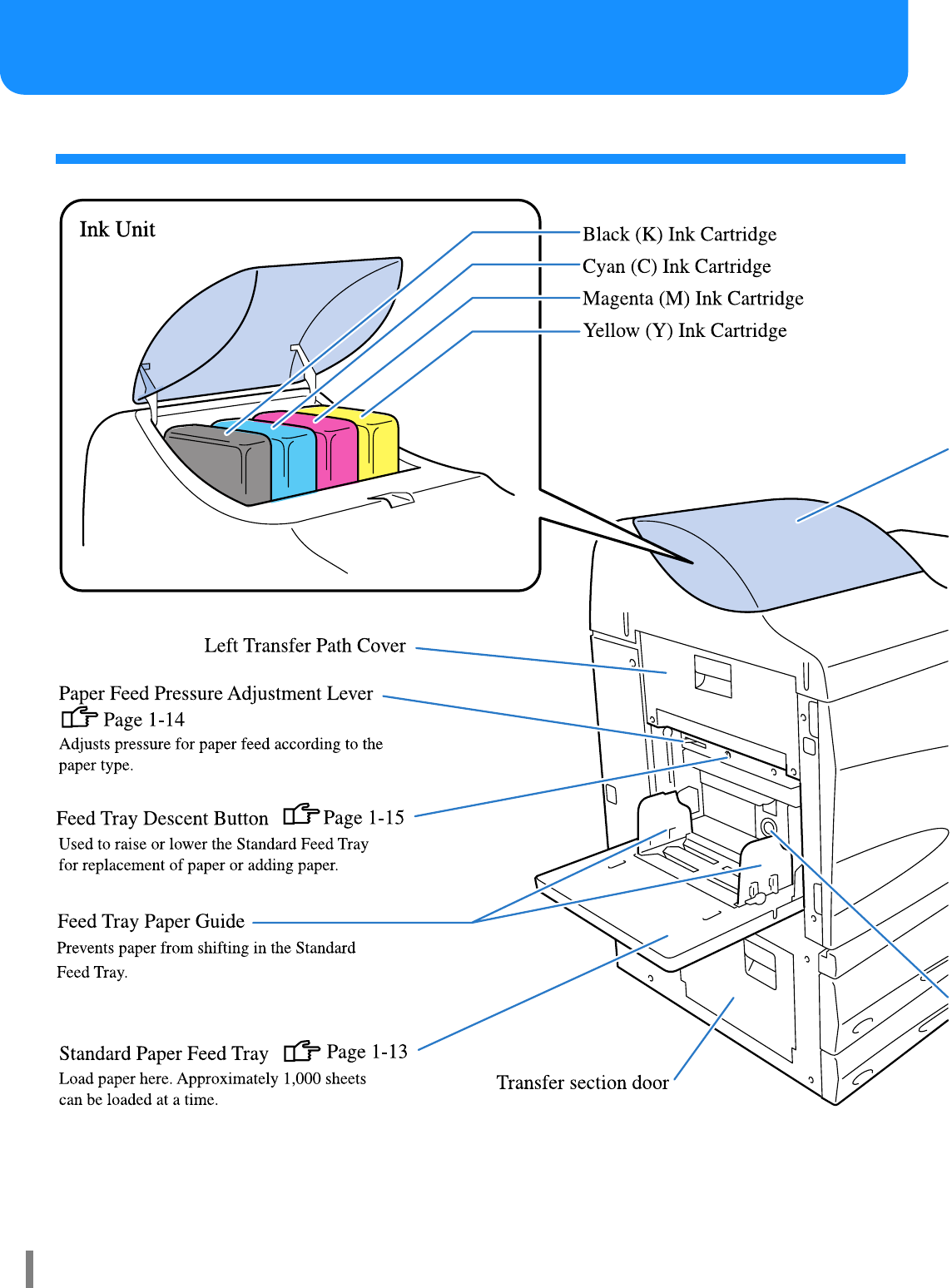 Ink Unit

Black (K) Ink Cartridge
Cyan (C) Ink Cartridge
Magenta (M) Ink Cartridge
Yellow (Y) Ink Cartridge

Left Transfer Path Cover

Paper Feed Pressure Adjustment Lever
Page 1-14
Adjusts pressure for paper feed according to the paper type.

Feed Tray Descent Button Page 1-15
Used to raise or lower the Standard Feed Tray for replacement of paper or adding paper.

Feed Tray Paper Guide
Prevents paper from shifting in the Standard Feed Tray.

Standard Paper Feed Tray Page 1-13
Load paper here. Approximately 1,000 sheets can be loaded at a time.

Transfer section door