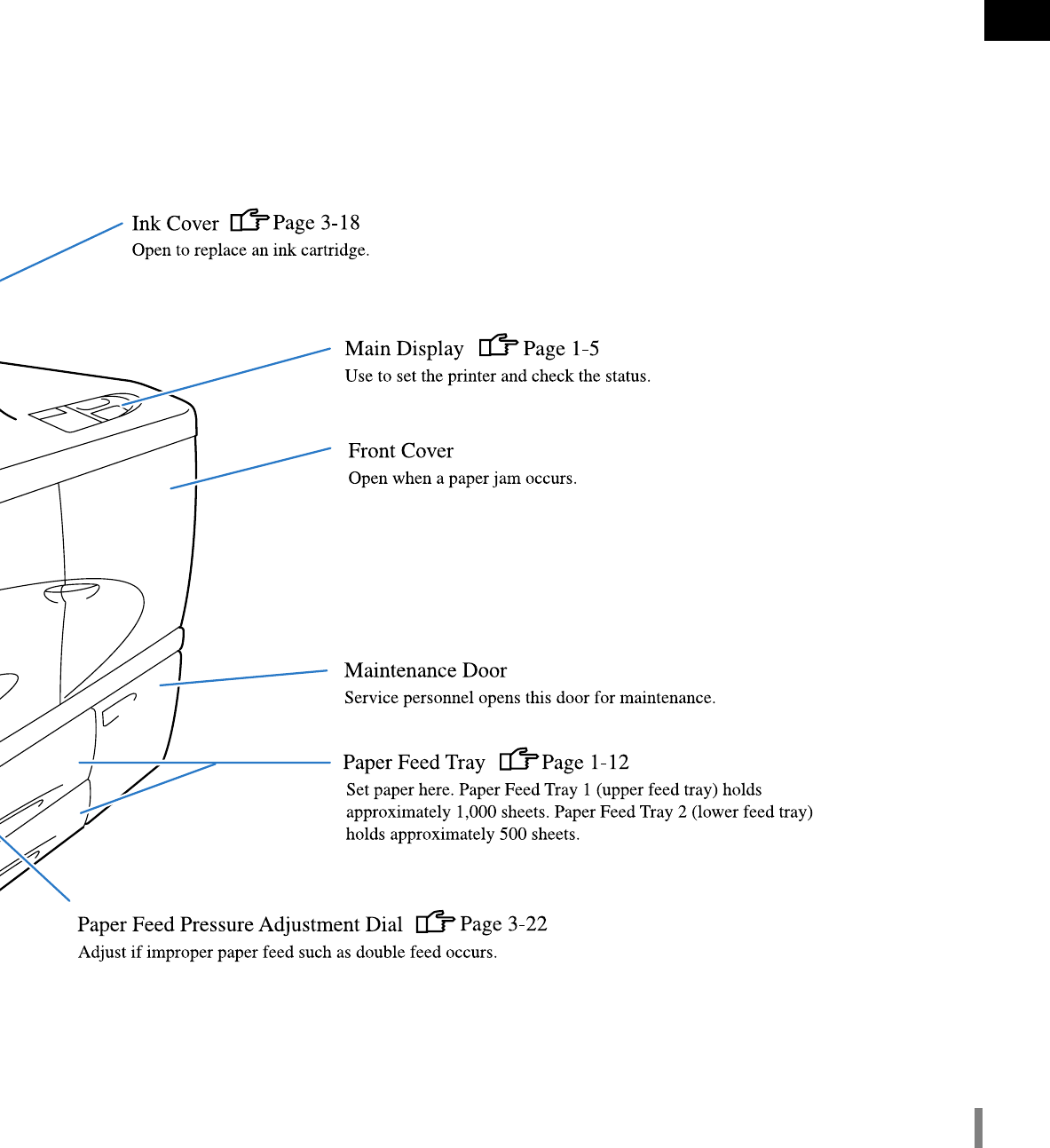 Ink Cover Page 3-18
Open to replace an ink cartridge.

Main Display Page 1-5
Use to set the printer and check the status.

Front Cover
Open when a paper jam occurs.

Maintenance Door
Service personnel opens this door for maintenance.

Paper Feed Tray Page 1-12
Set paper here. Paper Feed Tray 1 (upper feed tray) holds approximately 1,000 sheets. Paper Feed Tray 2 (lower feed tray) holds approximately 500 sheets.

Paper Feed Pressure Adjustment Dial Page 3-22
Adjust if improper paper feed such as double feed occurs.