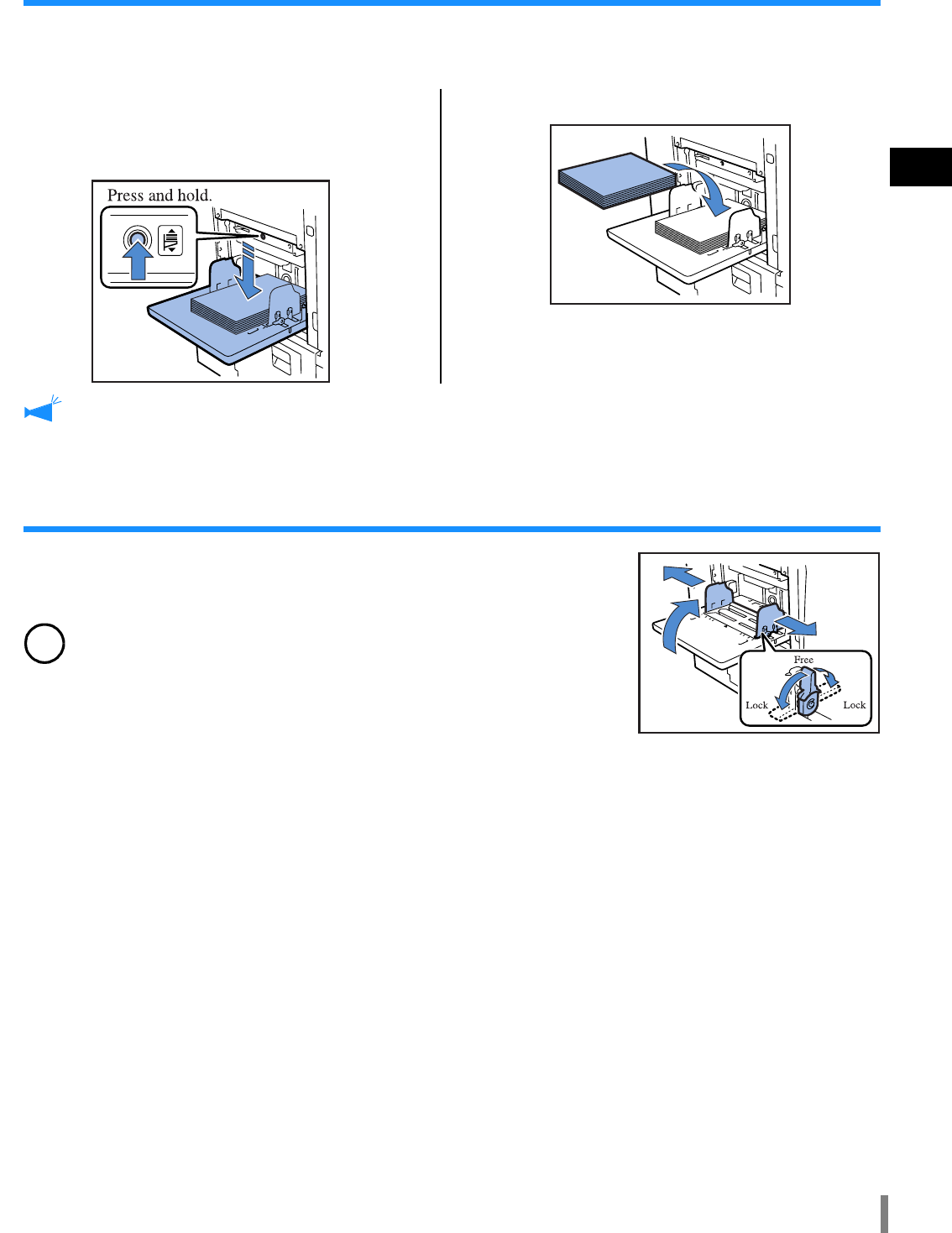 Press and hold.

Free
Lock
Lock