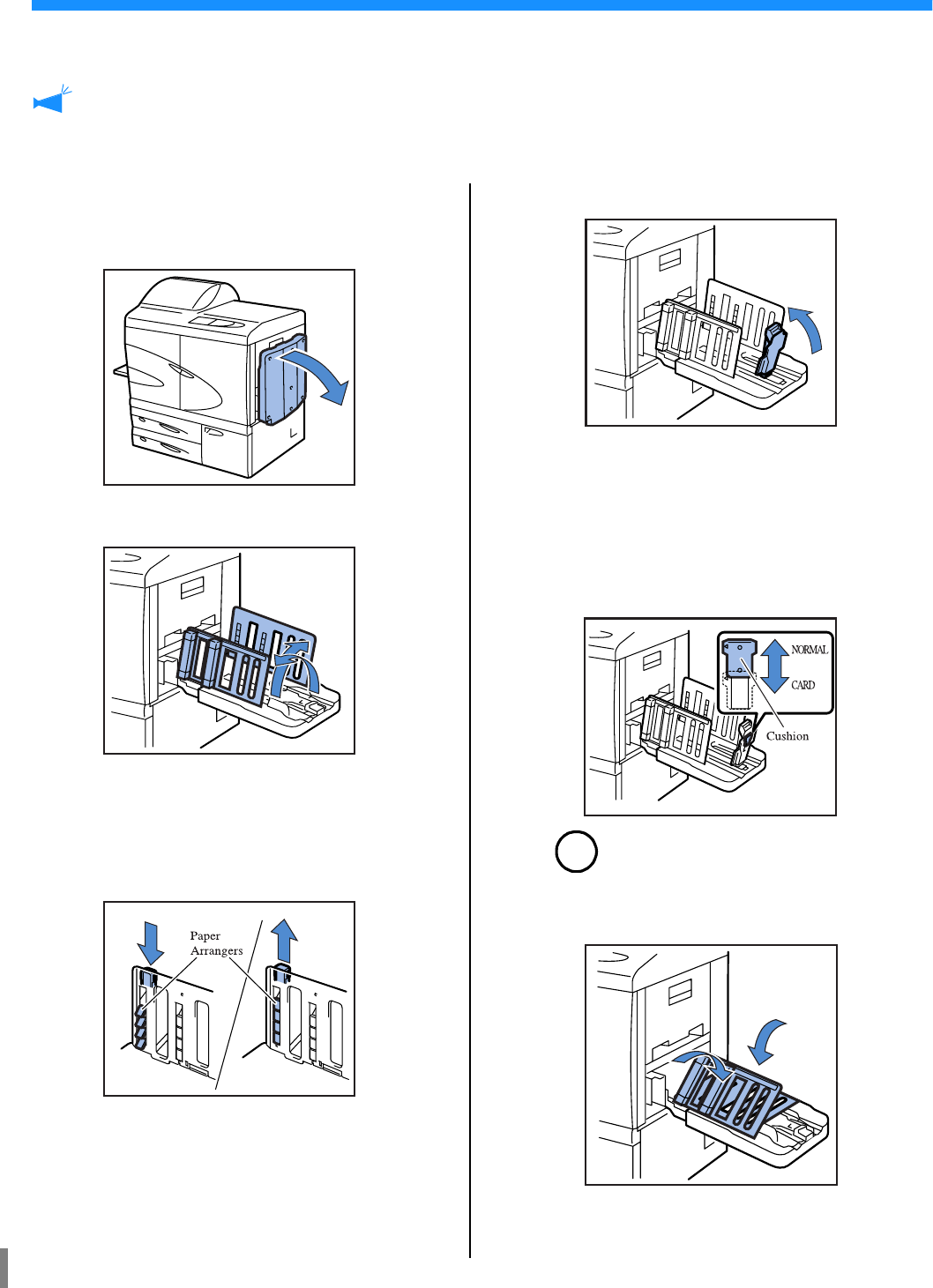 Paper Arrangers

NORMAL

CARD

Cushion