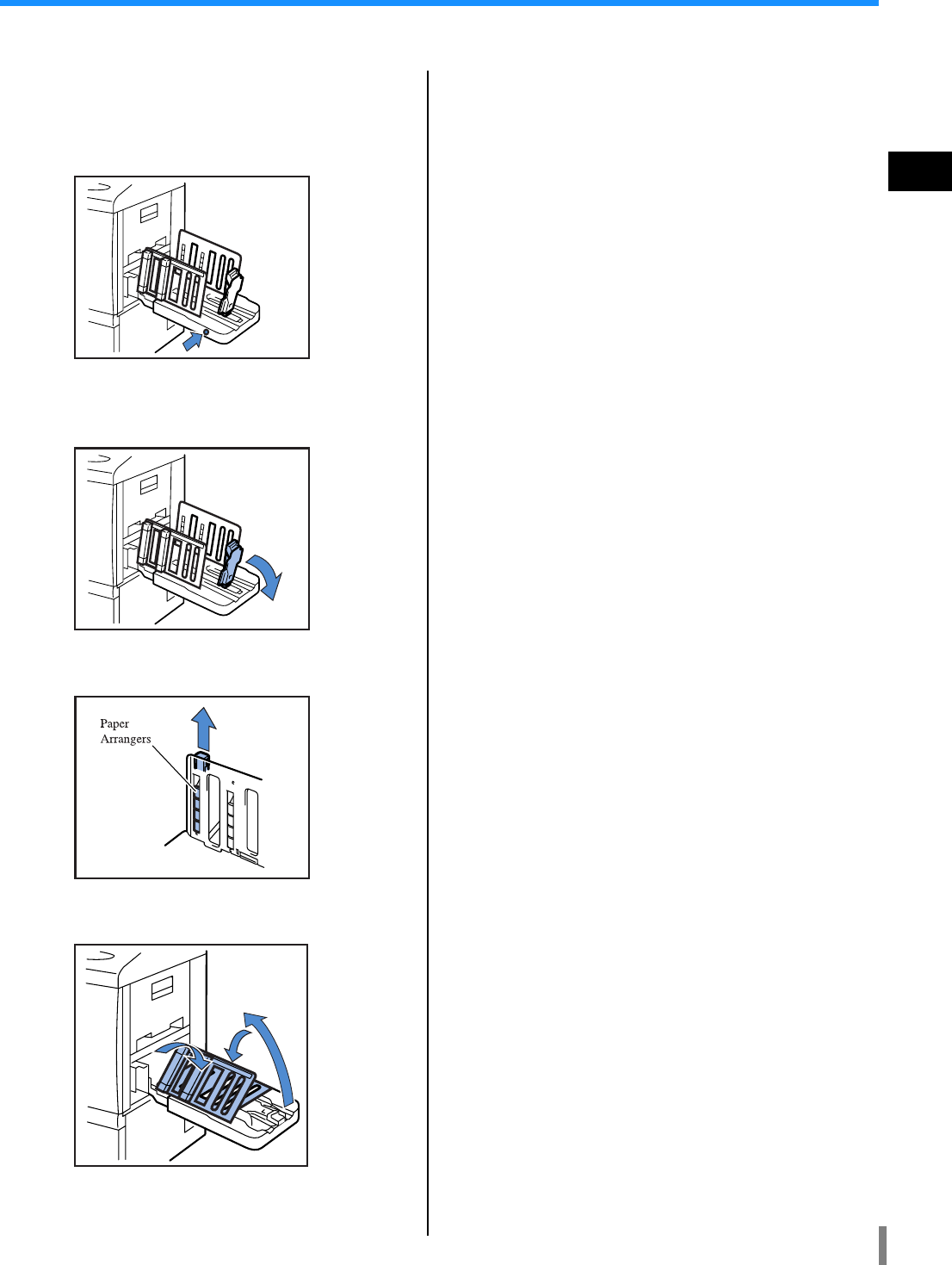 Paper Arrangers