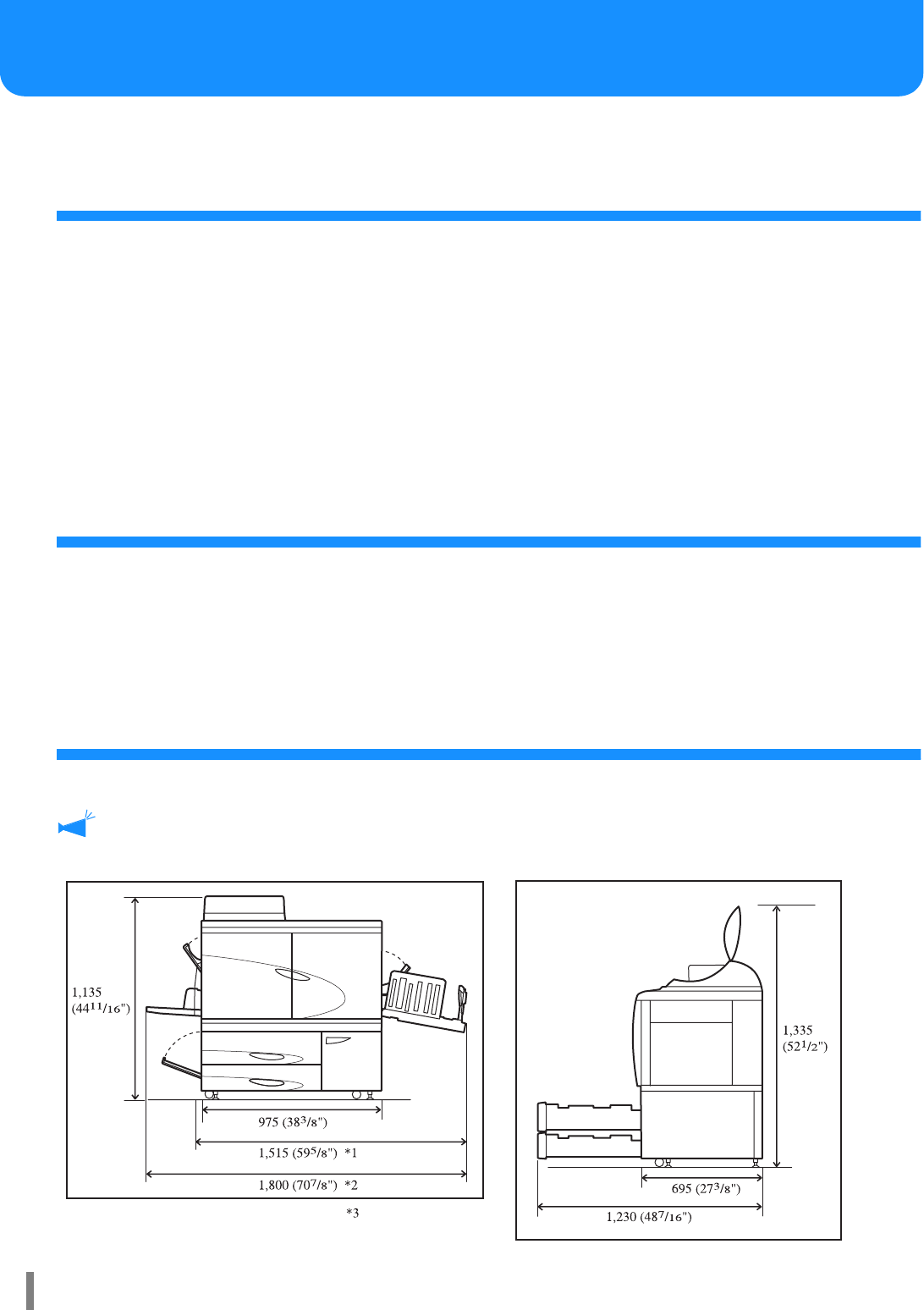 1,135 ($44^{11}/_{16}$")

975 ($38^{3}/_{8}$")

1,515 ($59^{5}/_{8}$") *1

1,800 ($70^{7}/_{8}$") *2

*3

1,335 ($52^{1}/_{2}$")

695 ($27^{3}/_{8}$")

1,230 ($48^{7}/_{16}$")