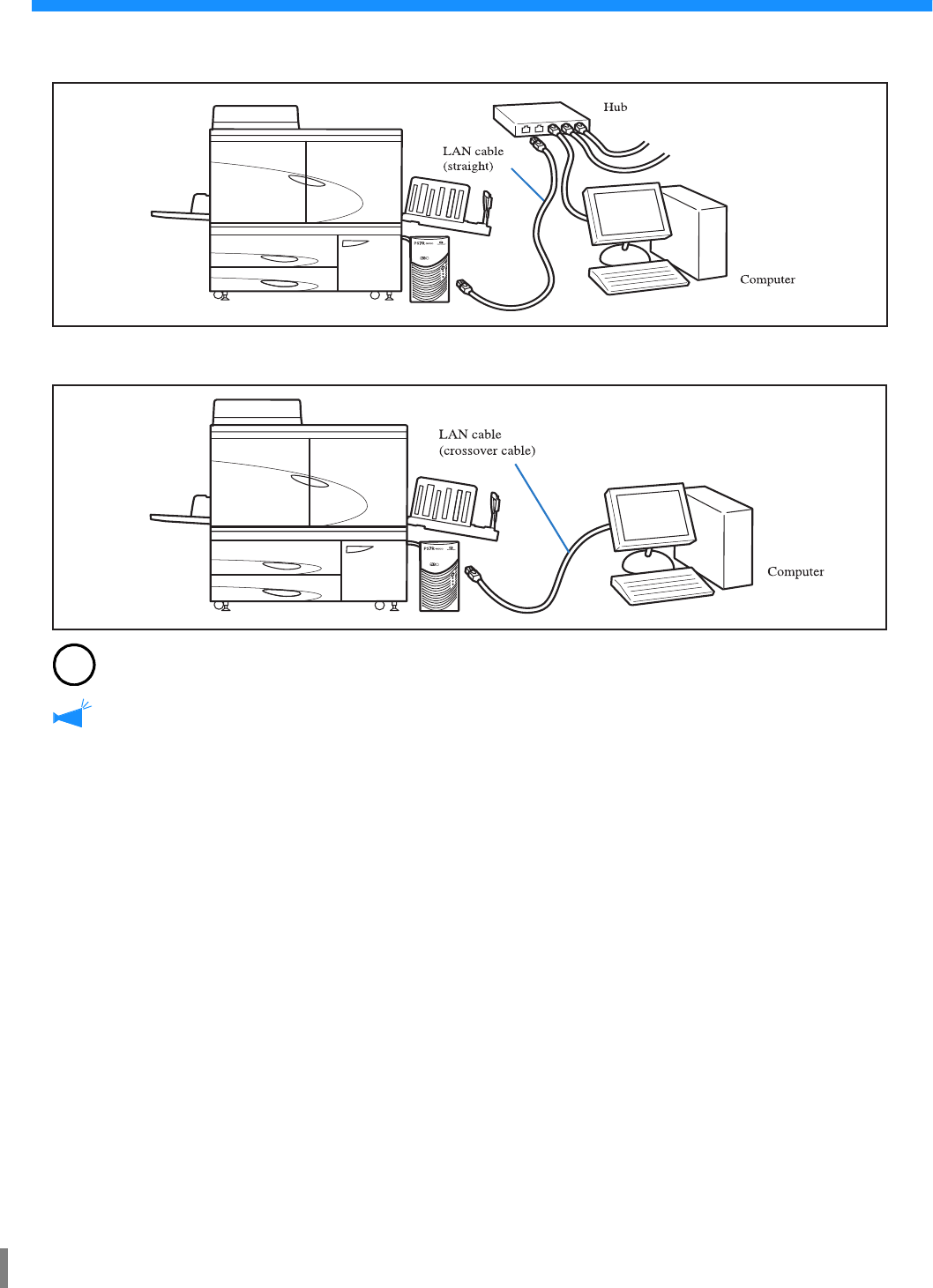 Hub

LAN cable
(straight)

Computer

LAN cable
(crossover cable)

Computer