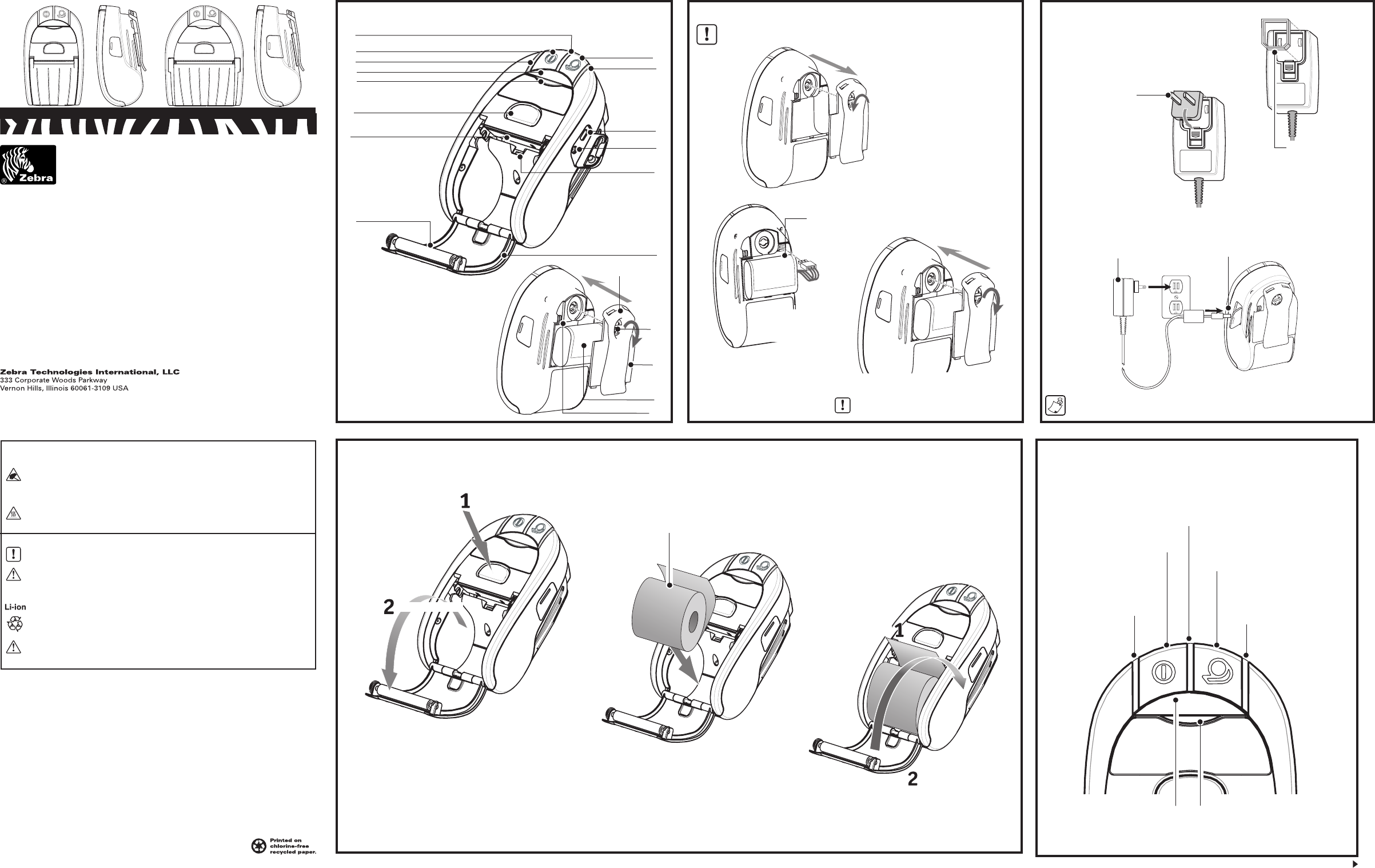 Zebra

Zebra Technologies International, LLC
333 Corporate Woods Parkway
Vernon Hills, Illinois 60061-3109 USA

Li-ion

Printed on chlorine-free recycled paper.

1
2

1
2