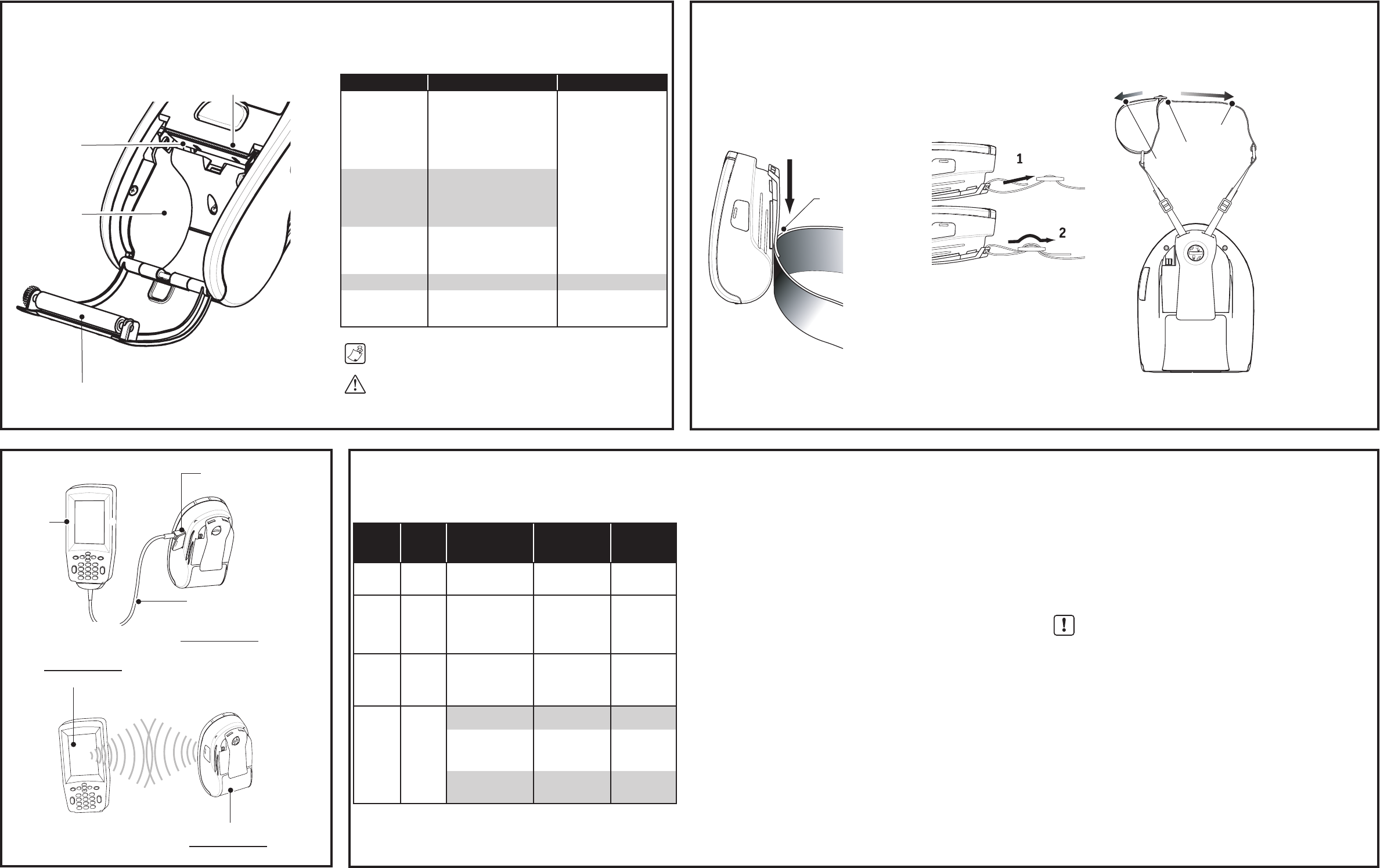 1

2