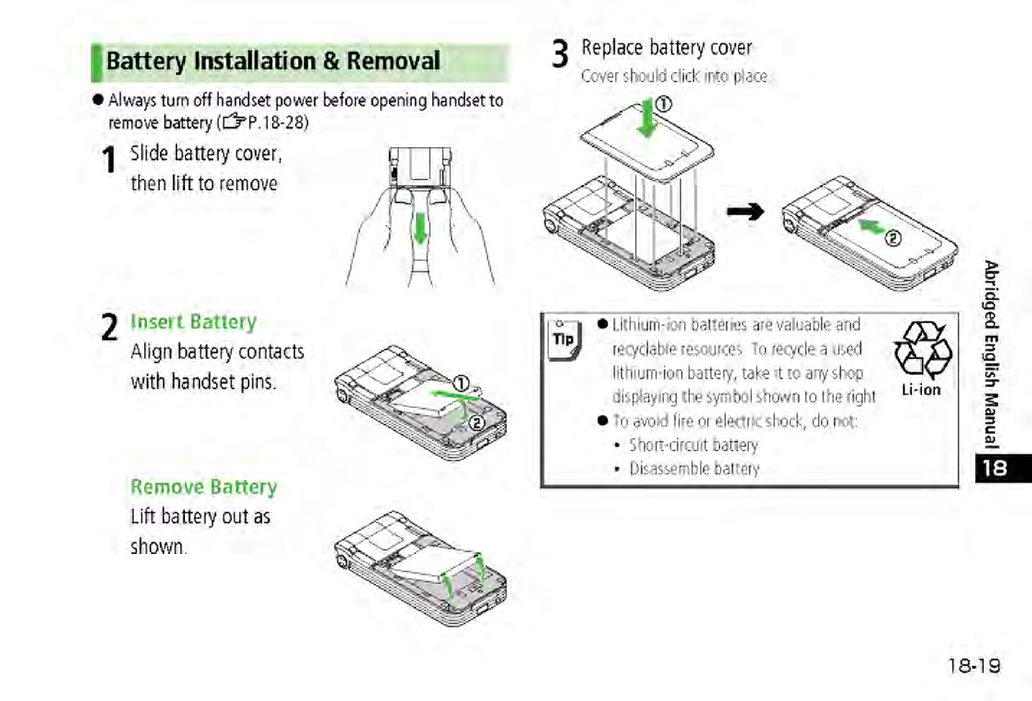 Battery Installation & Removal

● Always turn off handset power before opening handset to remove battery (☞P.18-28)

1 Slide battery cover, then lift to remove

2 Insert Battery
Align battery contacts with handset pins.

①
②

Remove Battery
Lift battery out as shown.

3 Replace battery cover
Cover should click into place.

①

②

Tip

● Lithium-ion batteries are valuable and recyclable resources. To recycle a used lithium-ion battery, take it to any shop displaying the symbol shown to the right.

Li-ion

● To avoid fire or electric shock, do not:
• Short-circuit battery
• Disassemble battery

Abridged English Manual

18

18-19