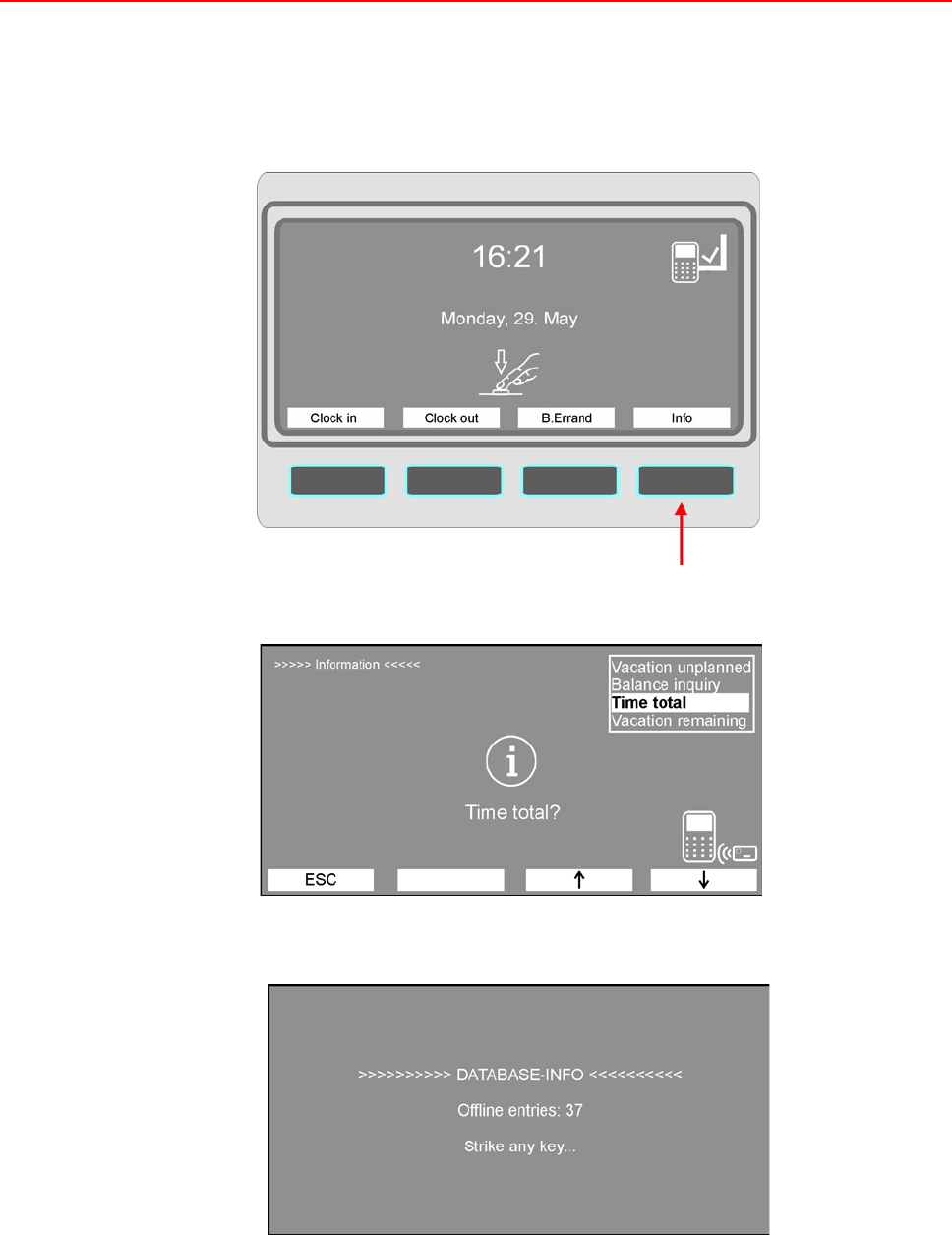 16:21

Monday, 29. May

Clock in

Clock out

B.Errand

Info

>>>>> Information <<<<<

Vacation unplanned
Balance inquiry
Time total
Vacation remaining

Time total?

ESC

↑

↓

>>>>>>>>>> DATABASE-INFO <<<<<<<<<<

Offline entries: 37

Strike any key...