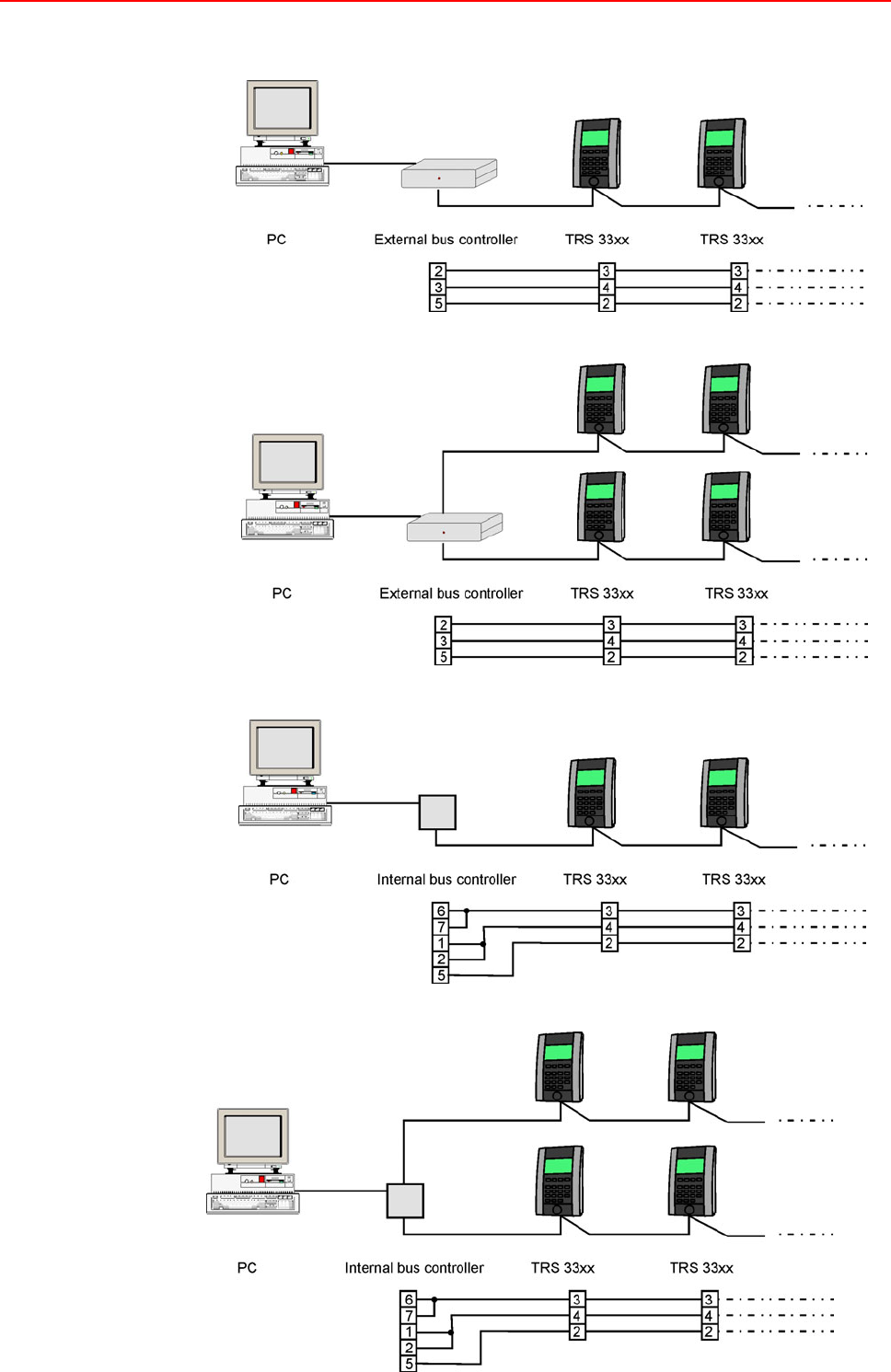 PC

External bus controller

TRS 33xx

TRS 33xx

2 3 5

3 4 2

3 4 2

PC

External bus controller

TRS 33xx

TRS 33xx

2 3 5

3 4 2

3 4 2

PC

Internal bus controller

TRS 33xx

TRS 33xx

6 7 1 2 5

3 4 2

3 4 2

PC

Internal bus controller

TRS 33xx

TRS 33xx

6 7 1 2 5

3 4 2

3 4 2