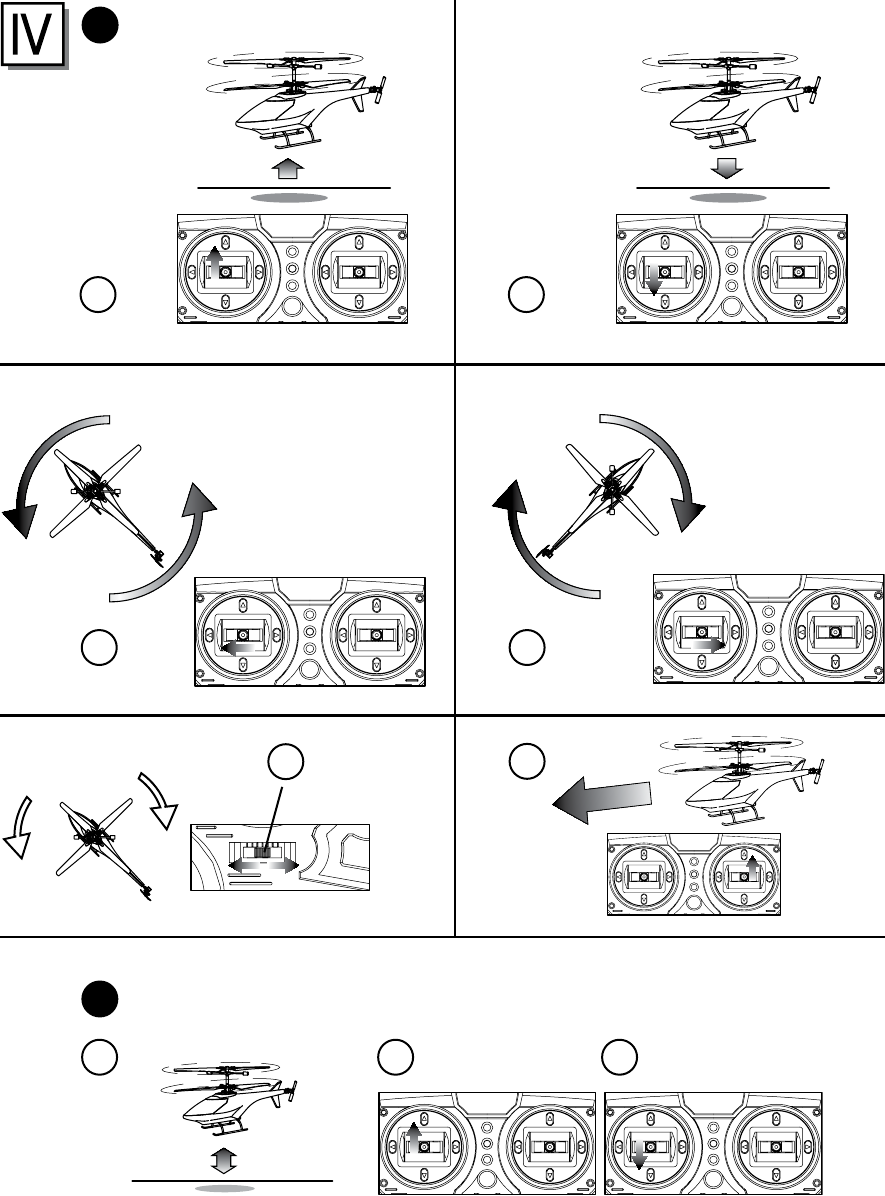 IV