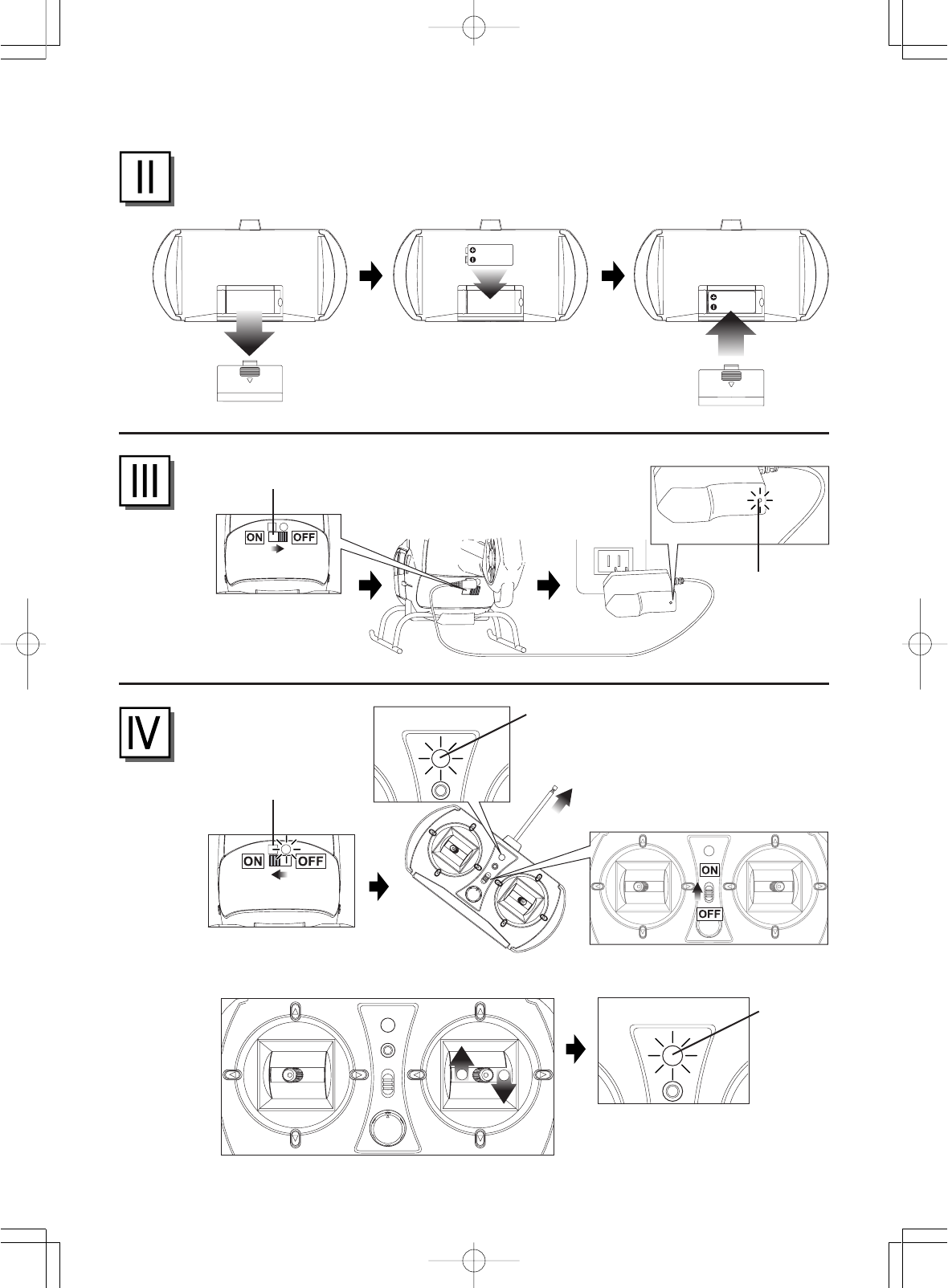 II

III

ON OFF

IV

ON OFF

ON

OFF