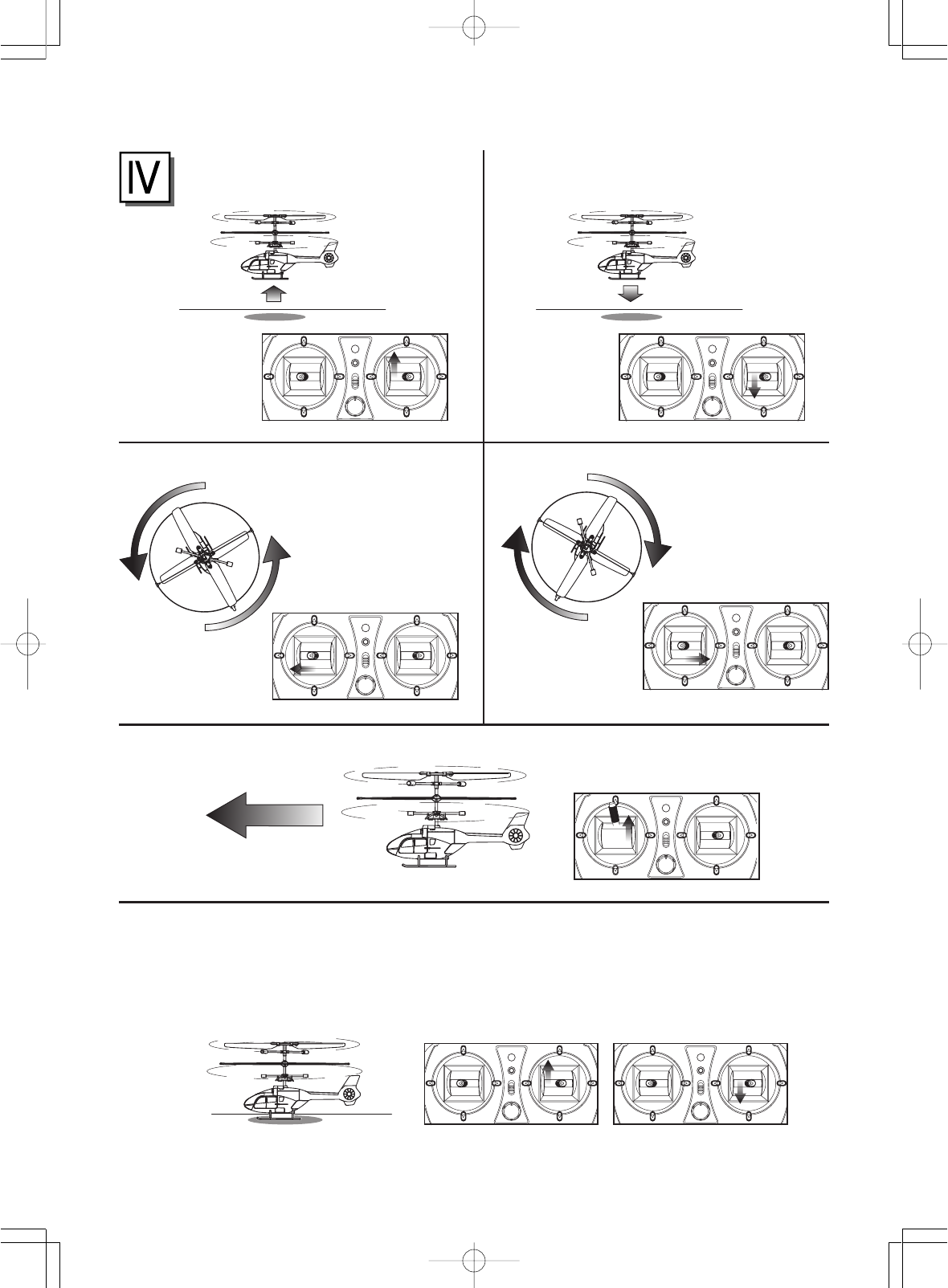 IV