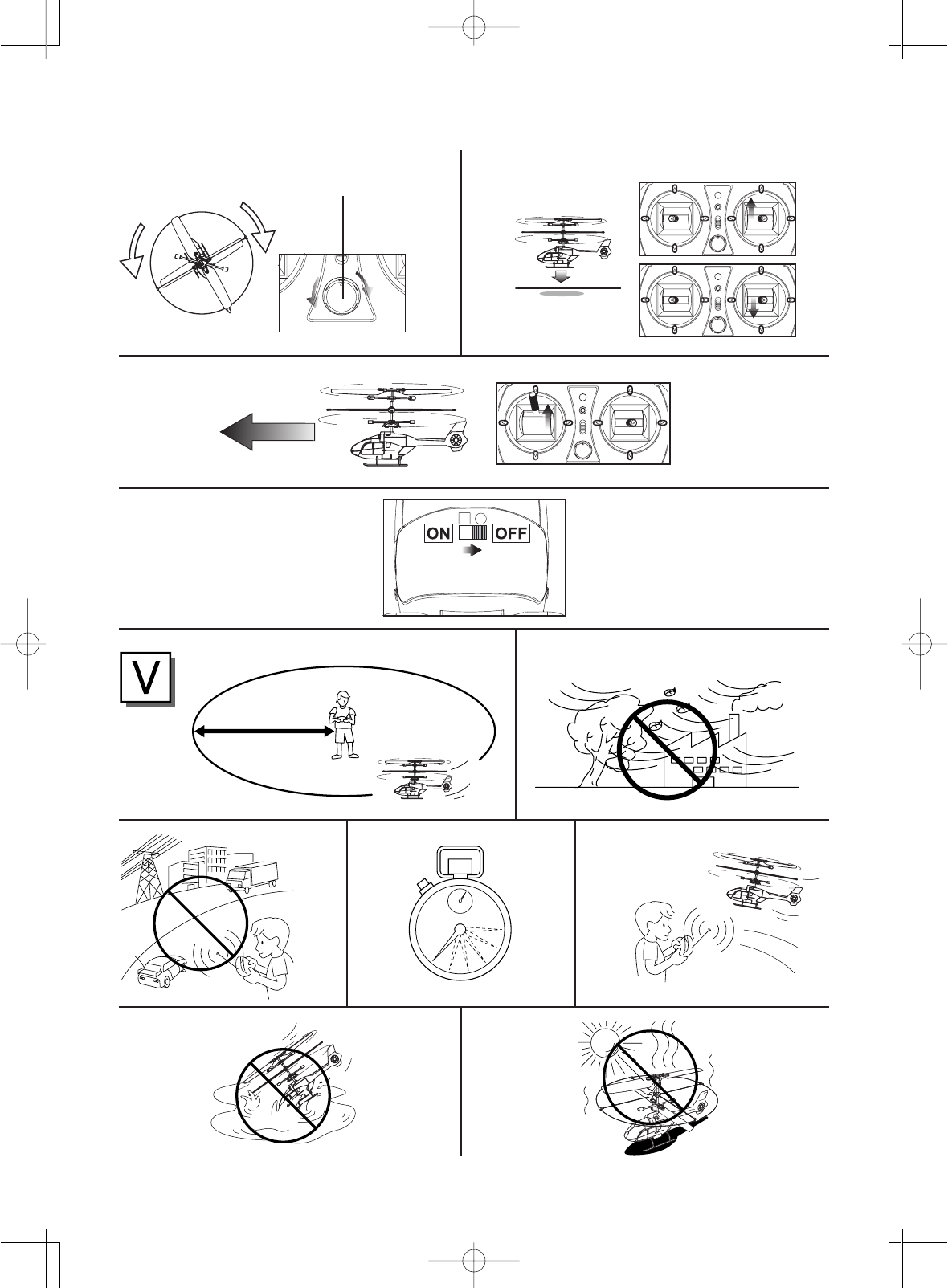 ON OFF

V