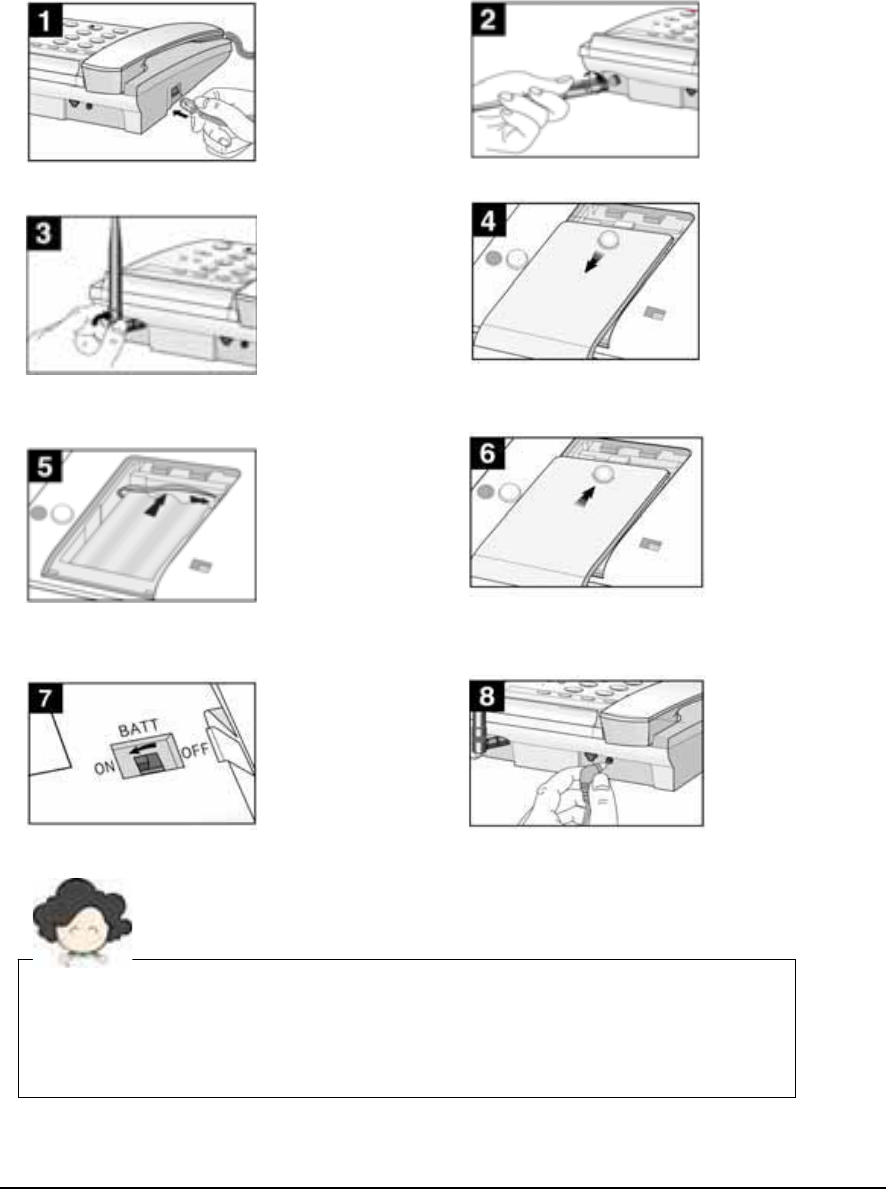 1

2

3

4

5

6

7

BATT

ON

OFF

8