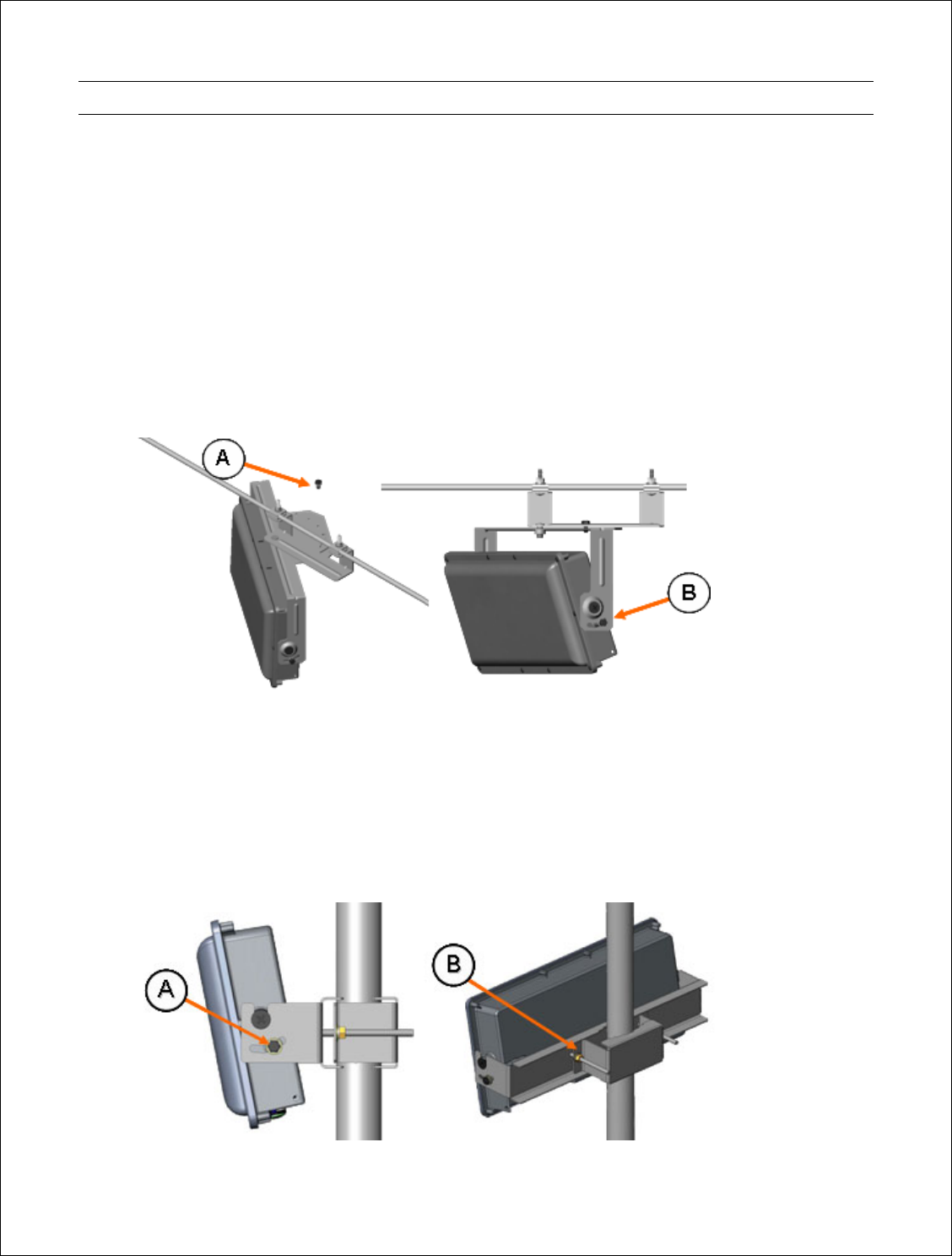 A

B

A

B