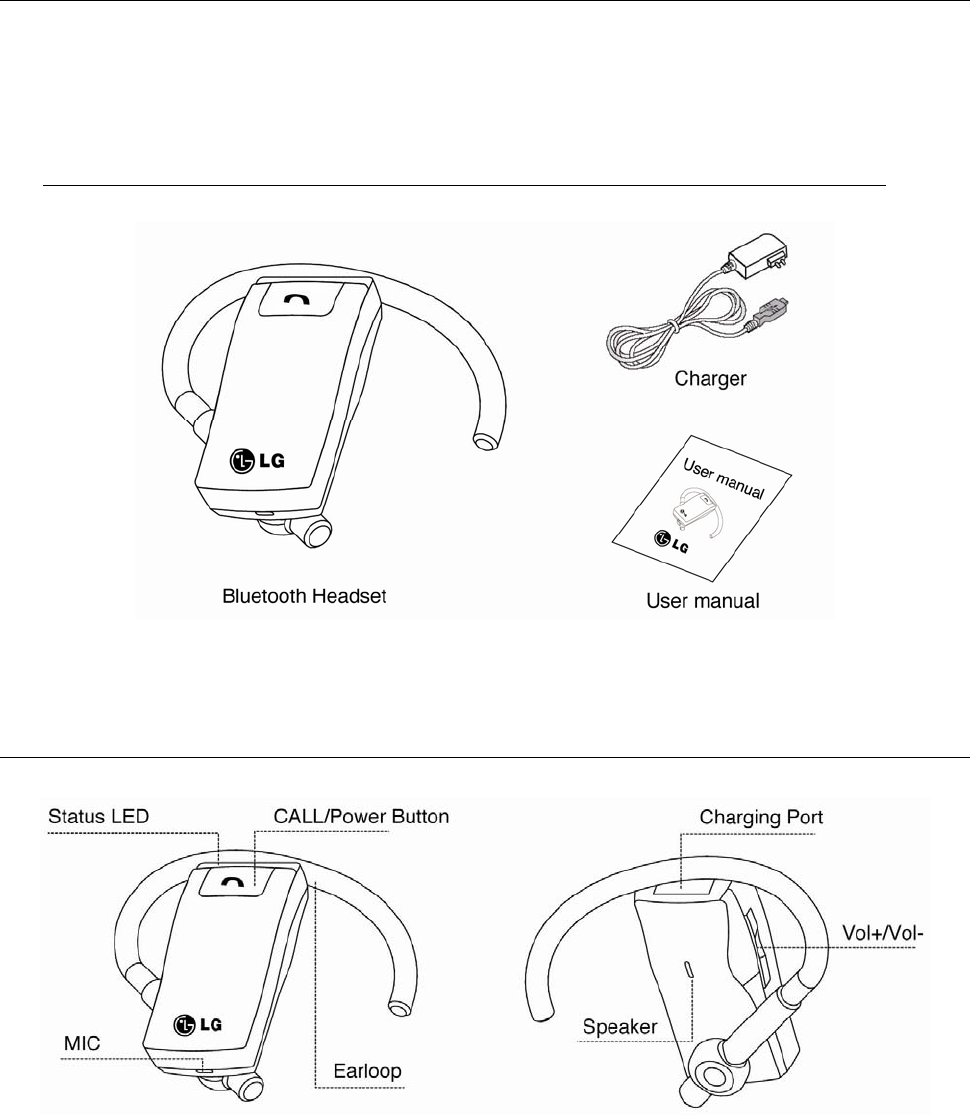 LG

Charger

User manual

LG

Bluetooth Headset

User manual

Status LED

CALL/Power Button

LG

MIC

Earloop

Charging Port

Vol+/Vol-

Speaker