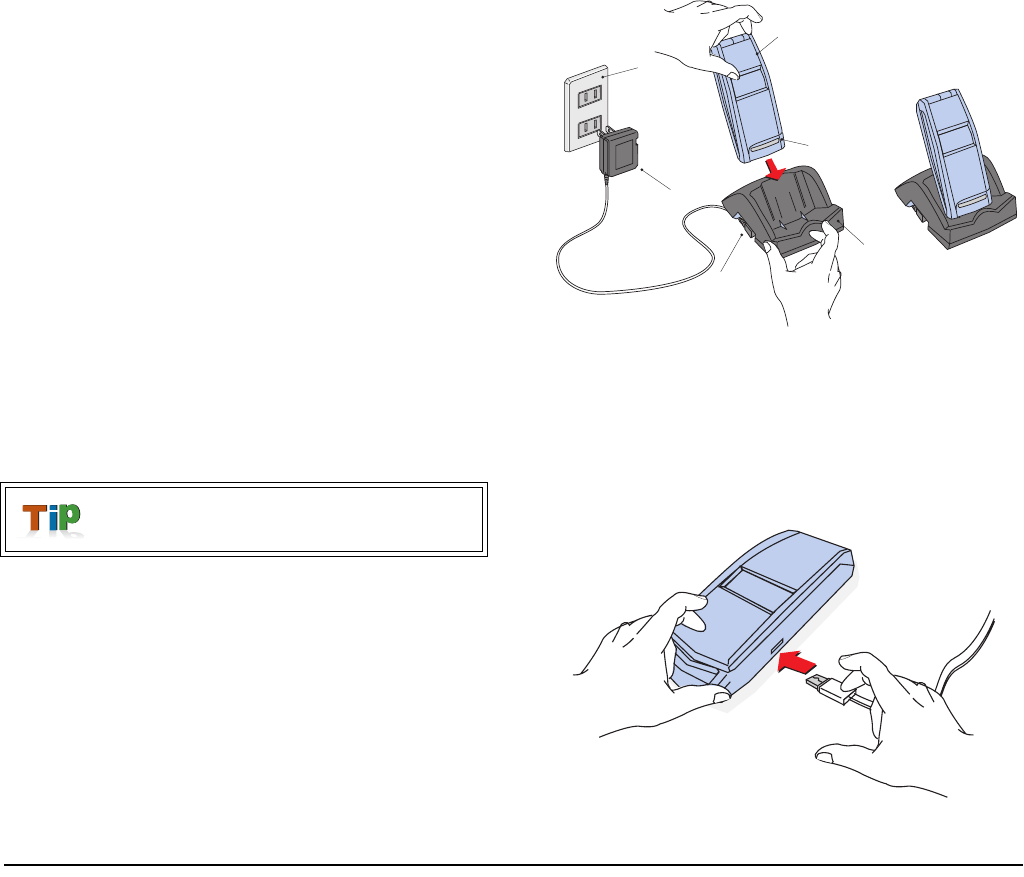 TiP