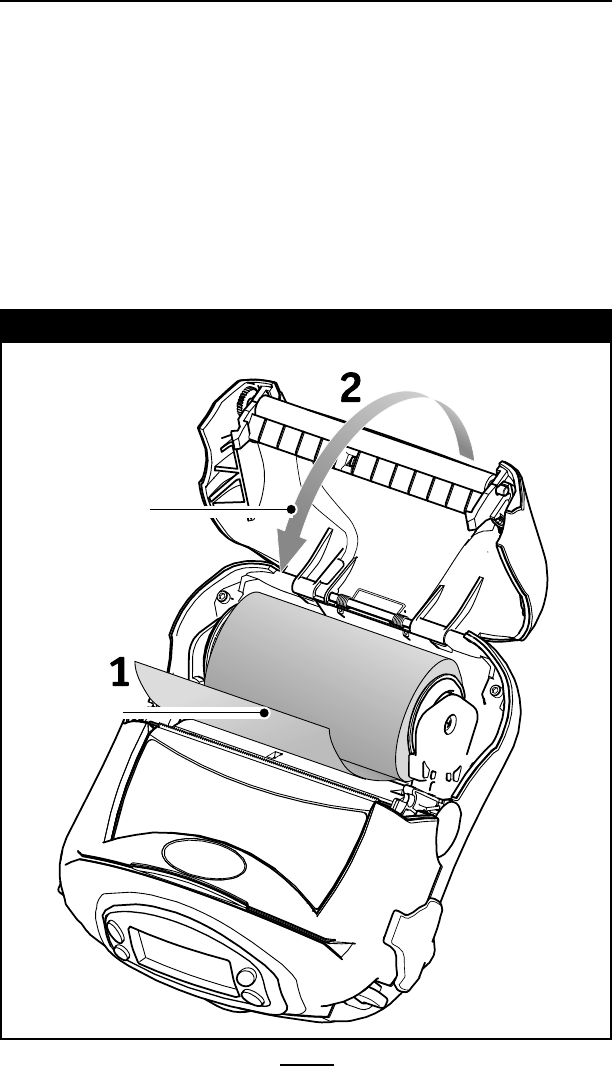 2

1