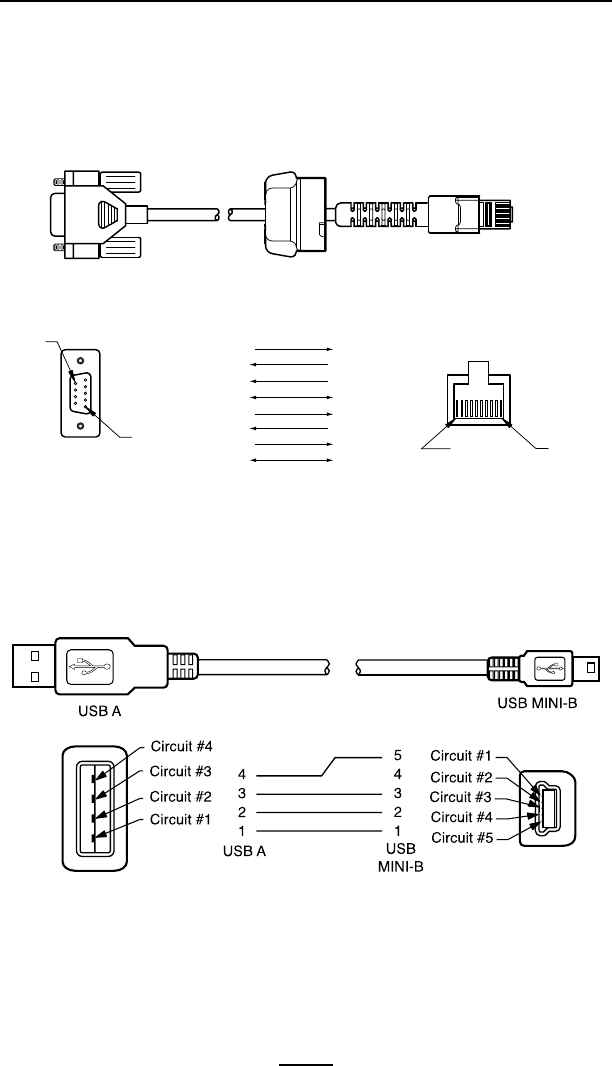 USB A

USB MINI-B

Circuit #4
Circuit #3
Circuit #2
Circuit #1

4
3
2
1
USB A

5
4
3
2
1
USB MINI-B

Circuit #1
Circuit #2
Circuit #3
Circuit #4
Circuit #5