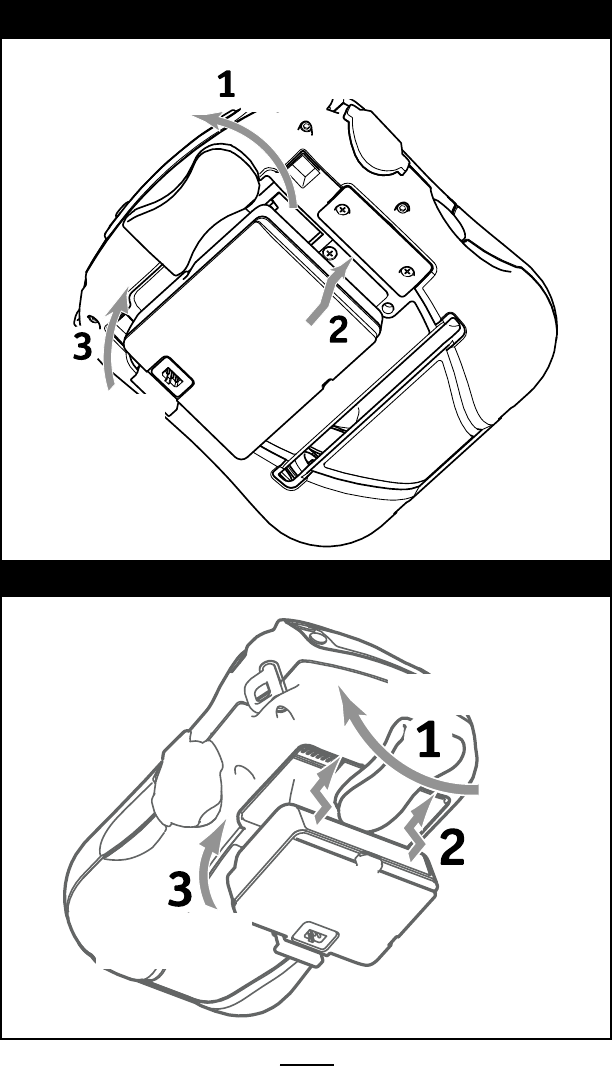 1
2
3

1
2
3