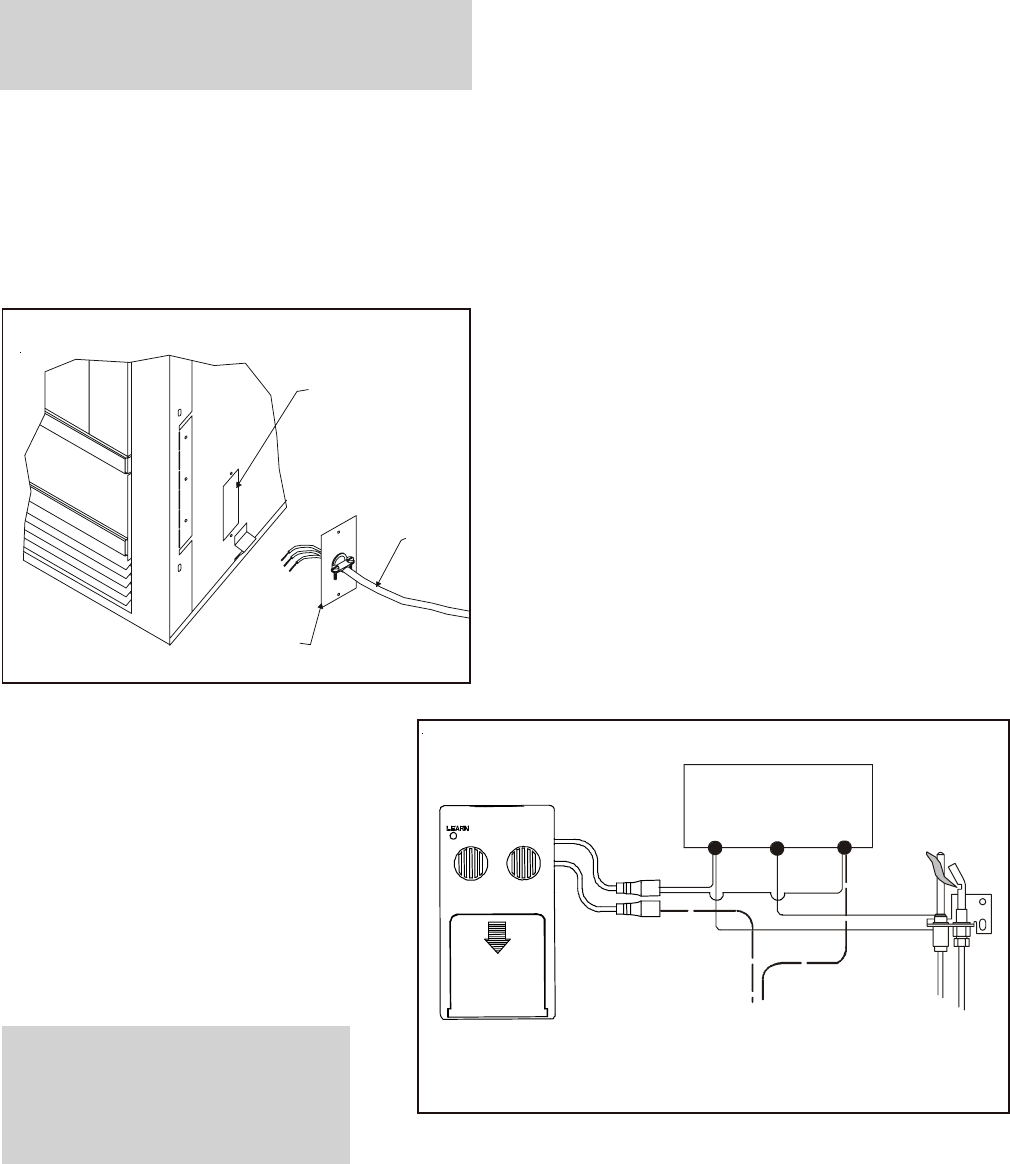 LEARN