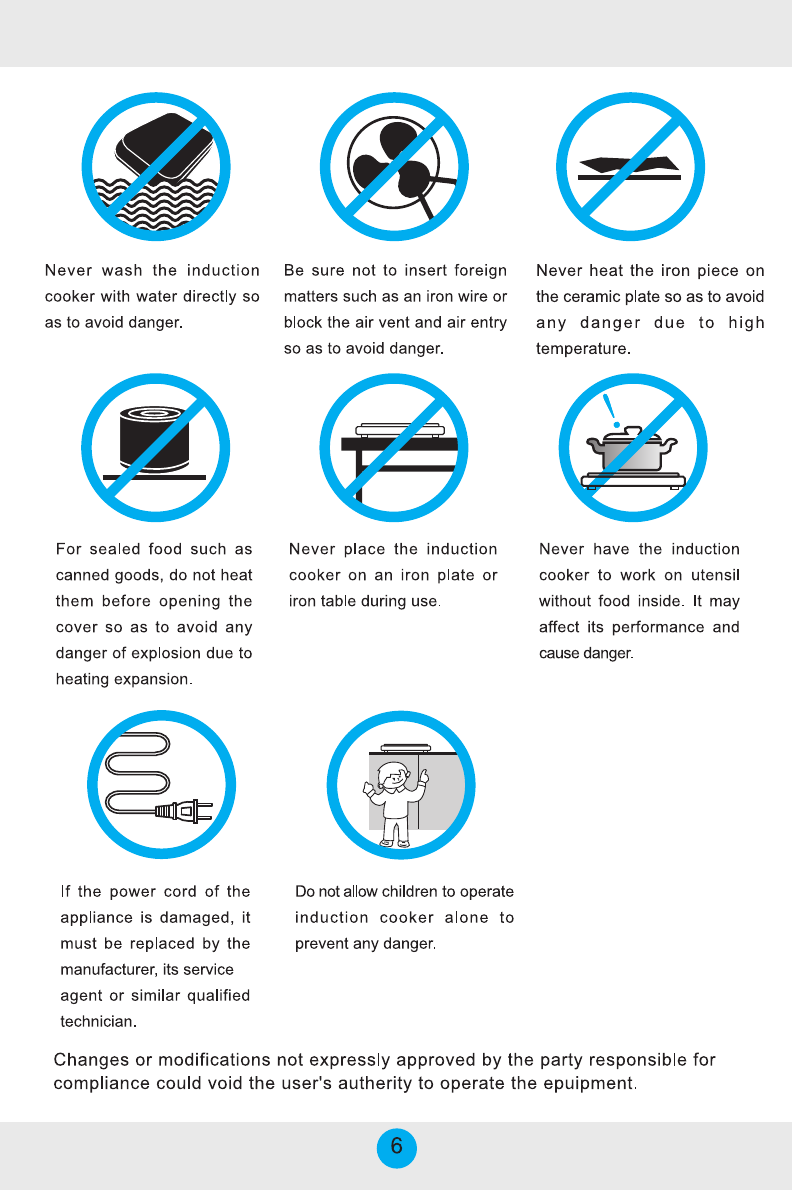 Never wash the induction cooker with water directly so as to avoid danger.

Be sure not to insert foreign matters such as an iron wire or block the air vent and air entry so as to avoid danger.

Never heat the iron piece on the ceramic plate so as to avoid any danger due to high temperature.

For sealed food such as canned goods, do not heat them before opening the cover so as to avoid any danger of explosion due to heating expansion.

Never place the induction cooker on an iron plate or iron table during use.

Never have the induction cooker to work on utensil without food inside. It may affect its performance and cause danger.

If the power cord of the appliance is damaged, it must be replaced by the manufacturer, its service agent or similar qualified technician.

Do not allow children to operate induction cooker alone to prevent any danger.

Changes or modifications not expressly approved by the party responsible for compliance could void the user's autherity to operate the epuipment.

6