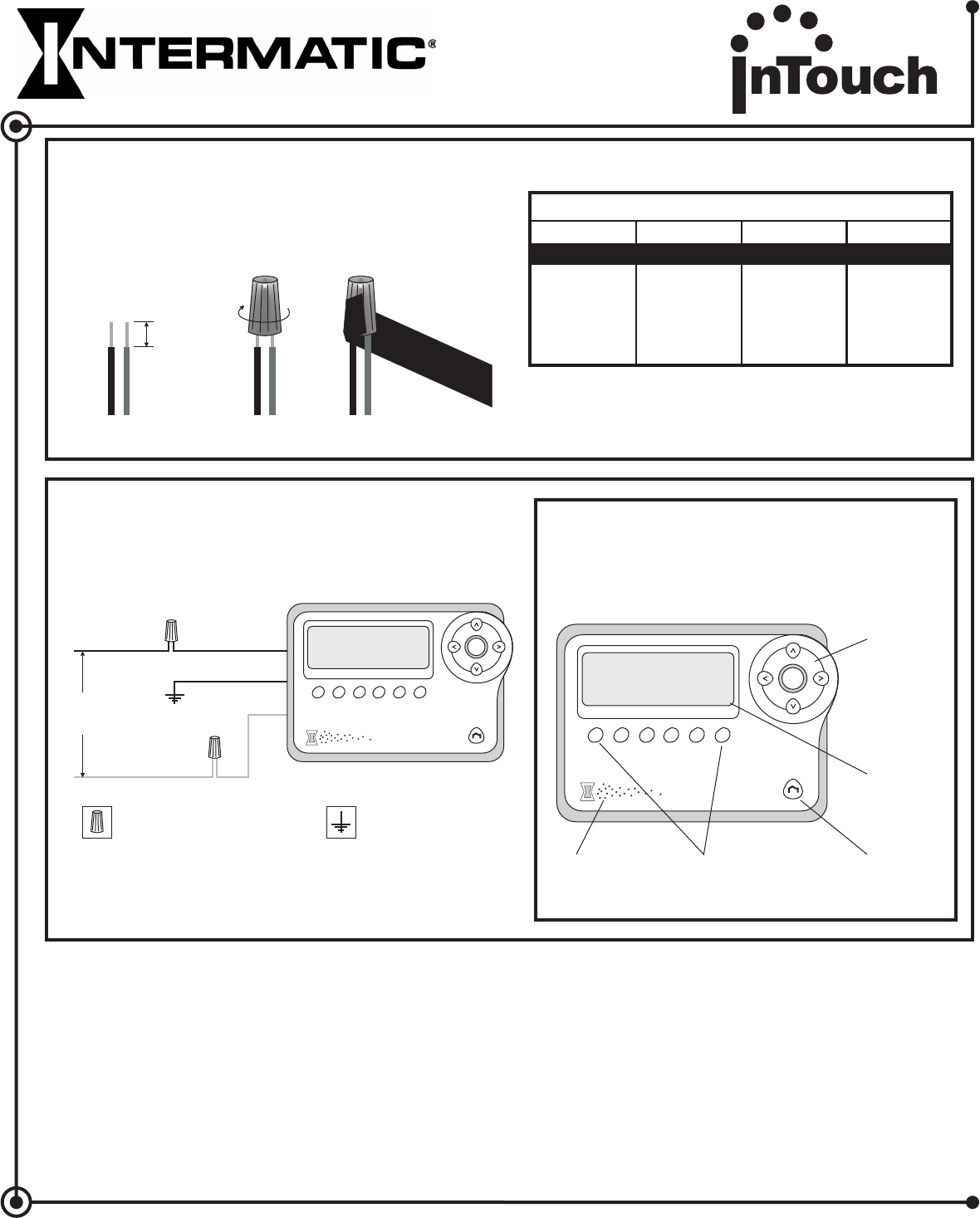 INTERMATIC®

inTouch