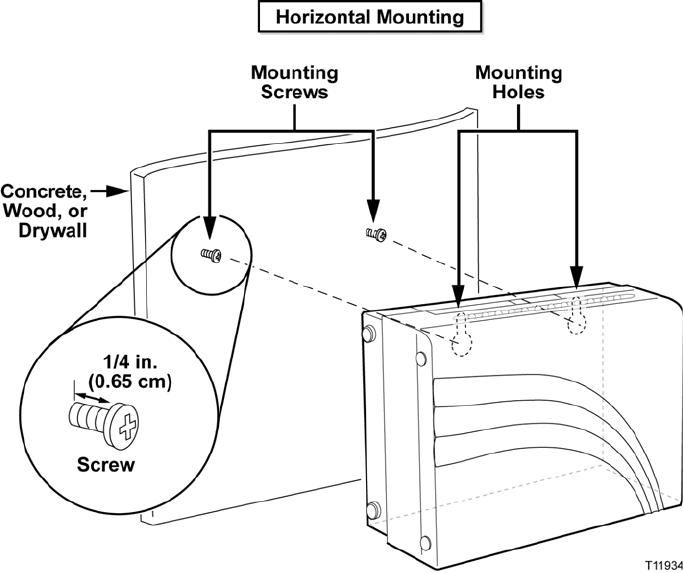 Horizontal Mounting

Mounting Screws

Mounting Holes

Concrete, Wood, or Drywall

1/4 in. (0.65 cm)

Screw

T11934