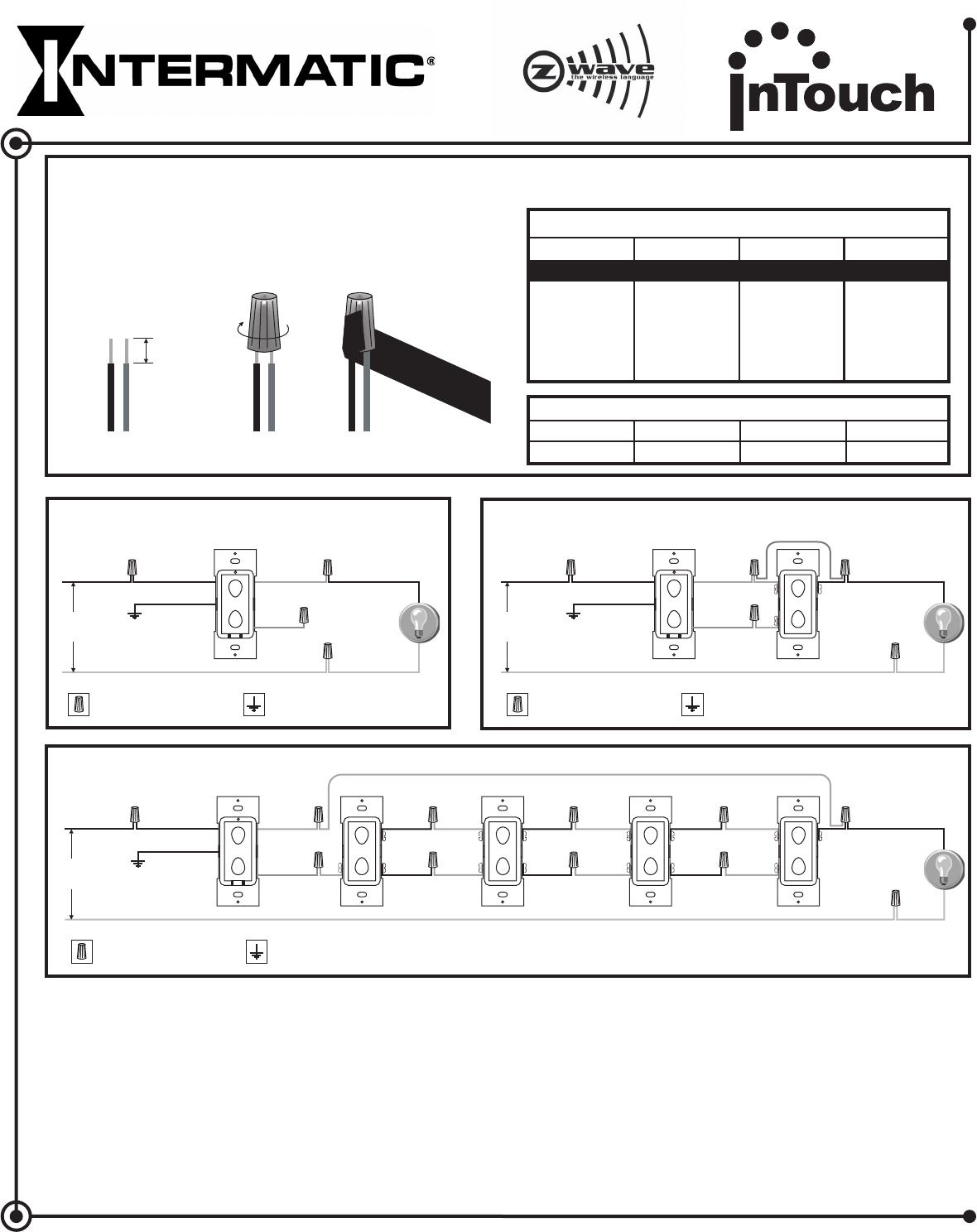 INTERMATIC®

Z wave the wireless language

inTouch