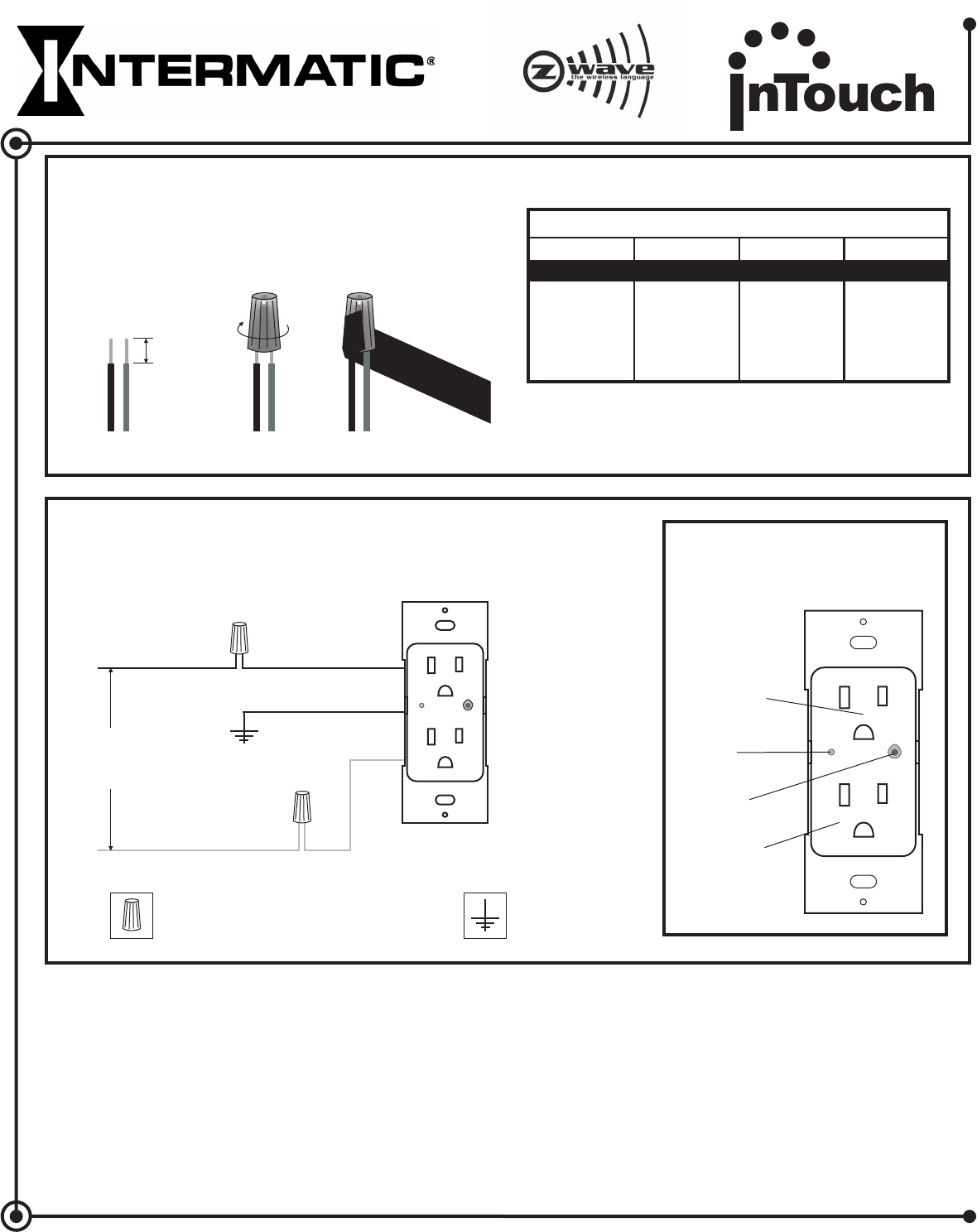 INTERMATIC®

Z wave the wireless language

inTouch