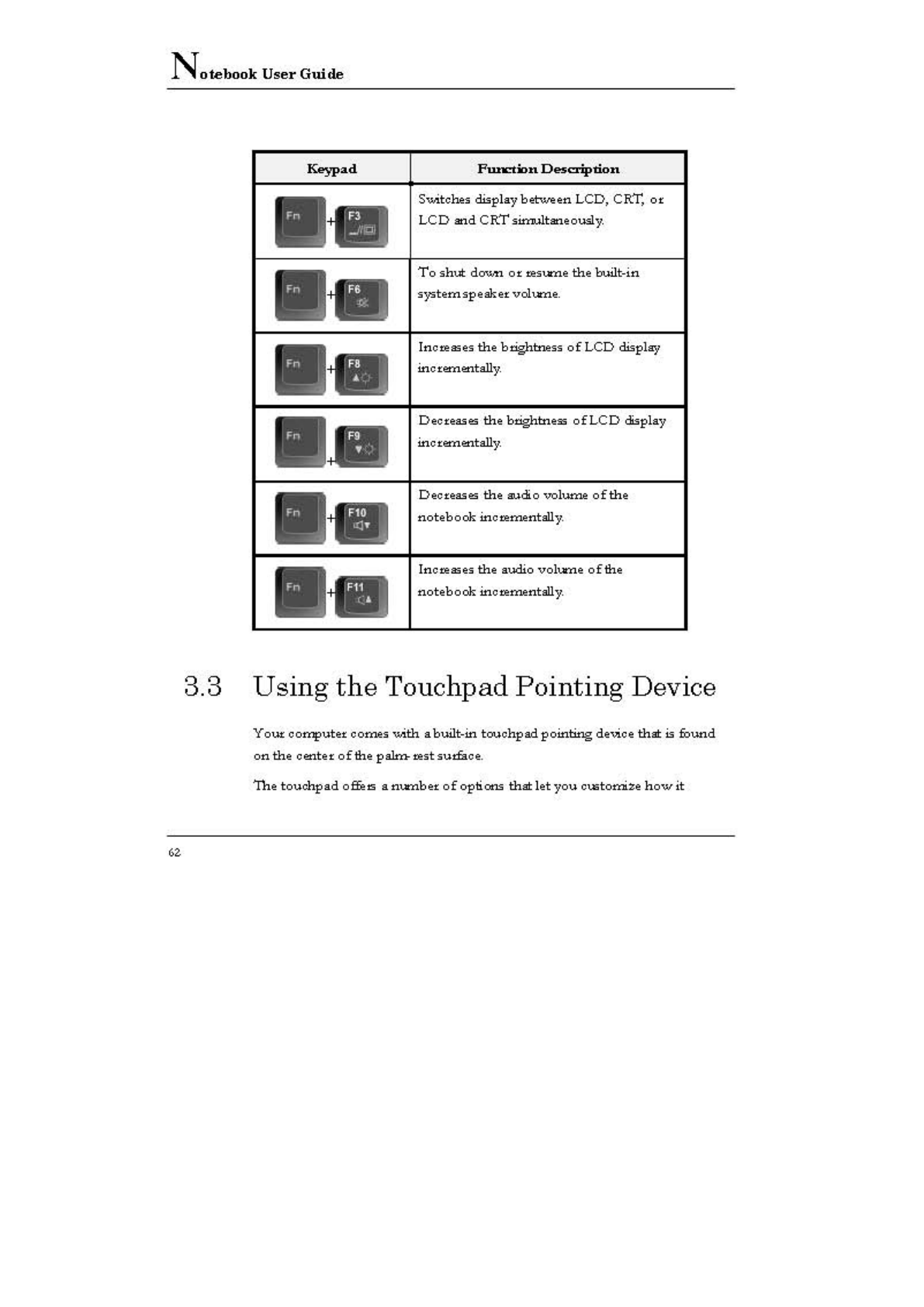 Notebook User Guide

| Keypad | Function Description |
|---|---|
| Fn + F3 | Switches display between LCD, CRT, or LCD and CRT simultaneously. |
| Fn + F6 | To shut down or resume the built-in system speaker volume. |
| Fn + F8 | Increases the brightness of LCD display incrementally. |
| Fn + F9 | Decreases the brightness of LCD display incrementally. |
| Fn + F10 | Decreases the audio volume of the notebook incrementally. |
| Fn + F11 | Increases the audio volume of the notebook incrementally. |

3.3 Using the Touchpad Pointing Device

Your computer comes with a built-in touchpad pointing device that is found on the center of the palm-rest surface.

The touchpad offers a number of options that let you customize how it

62