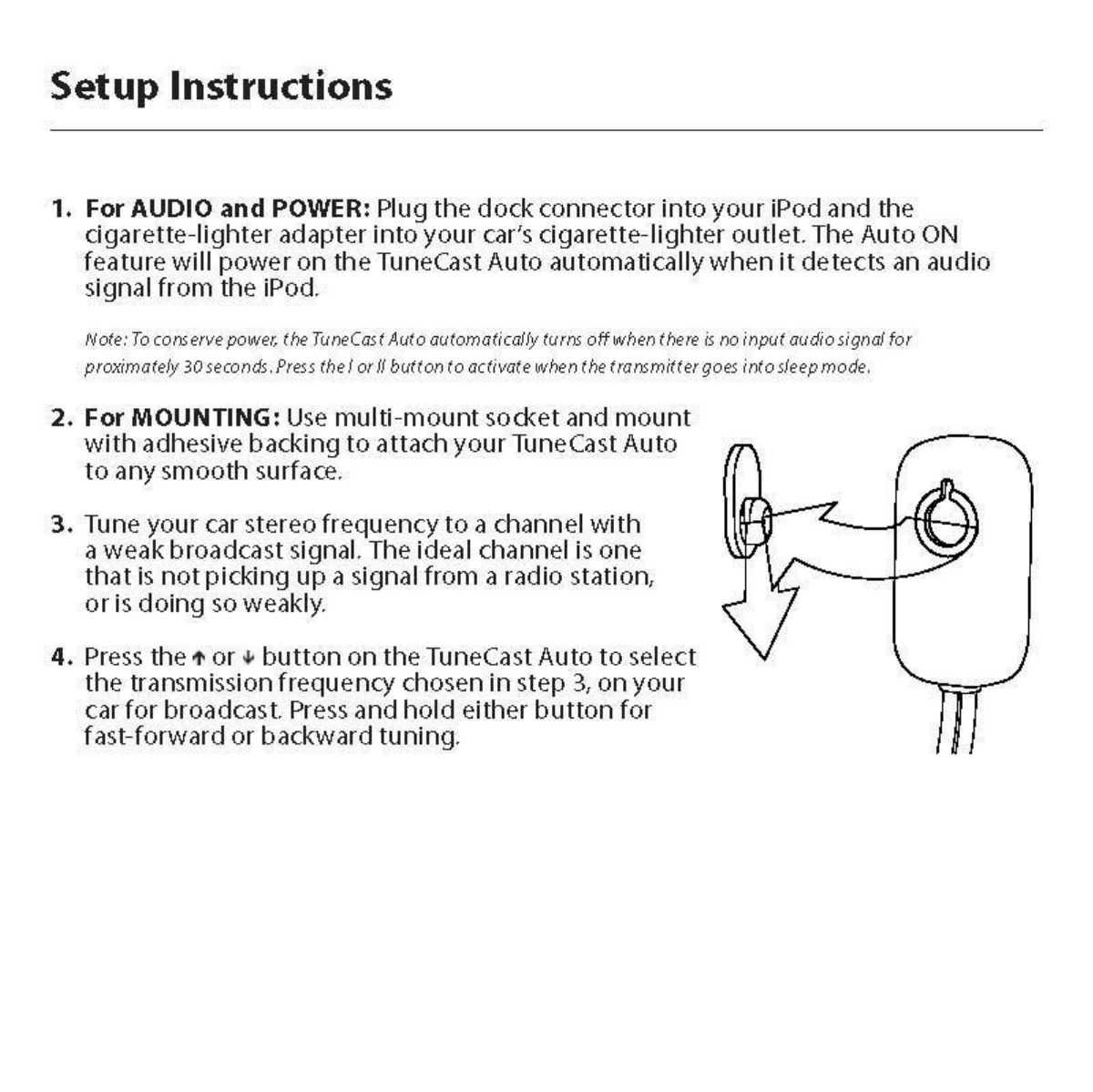 Setup Instructions

1. For AUDIO and POWER: Plug the dock connector into your iPod and the cigarette-lighter adapter into your car's cigarette-lighter outlet. The Auto ON feature will power on the TuneCast Auto automatically when it detects an audio signal from the iPod.

Note: To conserve power, the TuneCast Auto automatically turns off when there is no input audio signal for proximately 30 seconds. Press the I or II button to activate when the transmitter goes into sleep mode.

2. For MOUNTING: Use multi-mount socket and mount with adhesive backing to attach your TuneCast Auto to any smooth surface.

3. Tune your car stereo frequency to a channel with a weak broadcast signal. The ideal channel is one that is not picking up a signal from a radio station, or is doing so weakly.

4. Press the ↑ or ↓ button on the TuneCast Auto to select the transmission frequency chosen in step 3, on your car for broadcast. Press and hold either button for fast-forward or backward tuning.