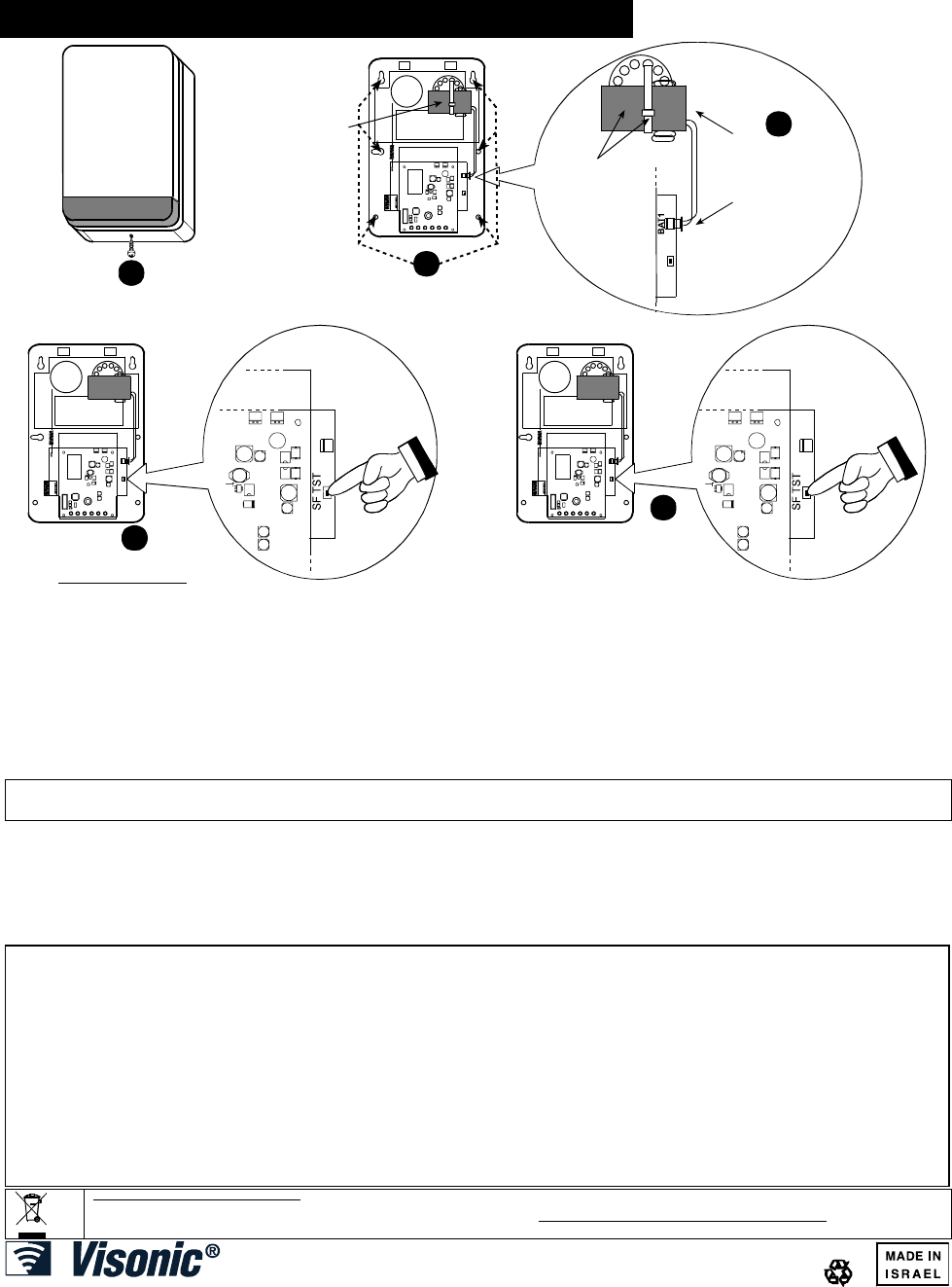 BAT1

SF TST

SF TST

Visonic®

MADE IN ISRAEL