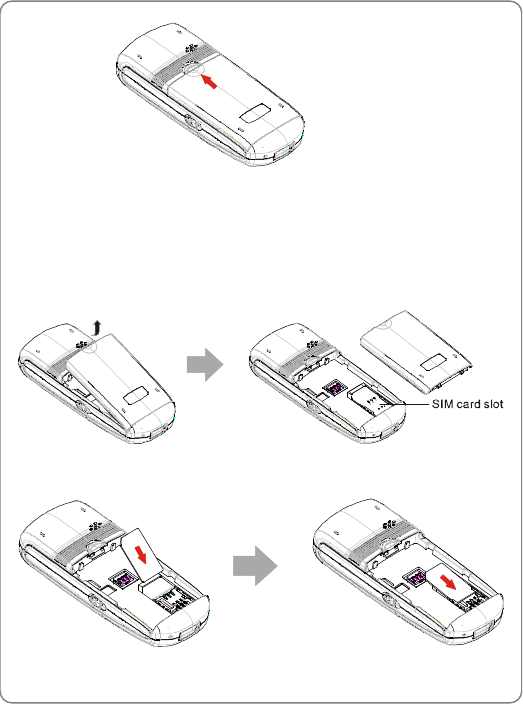 SIM card slot