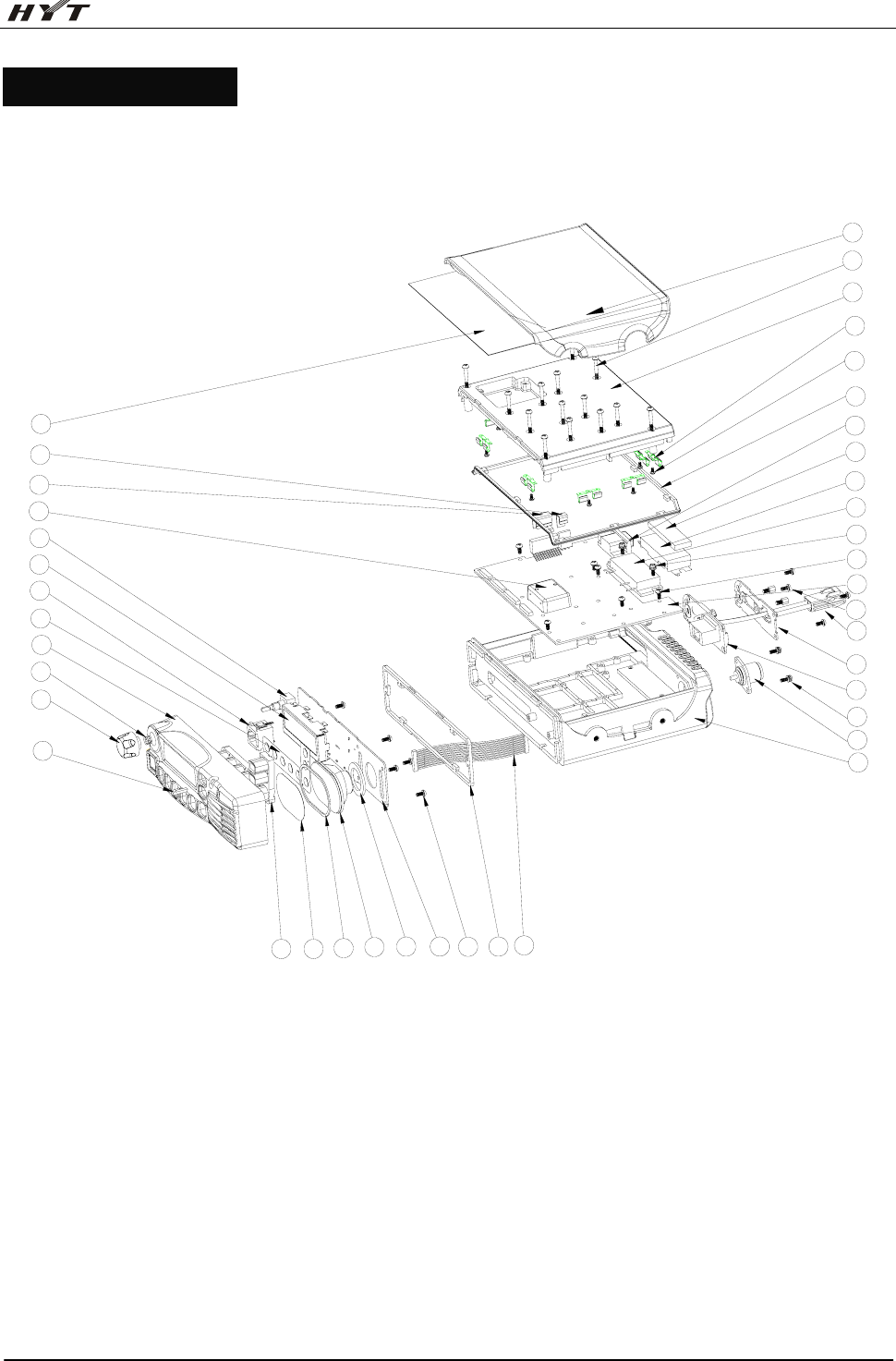 HYT