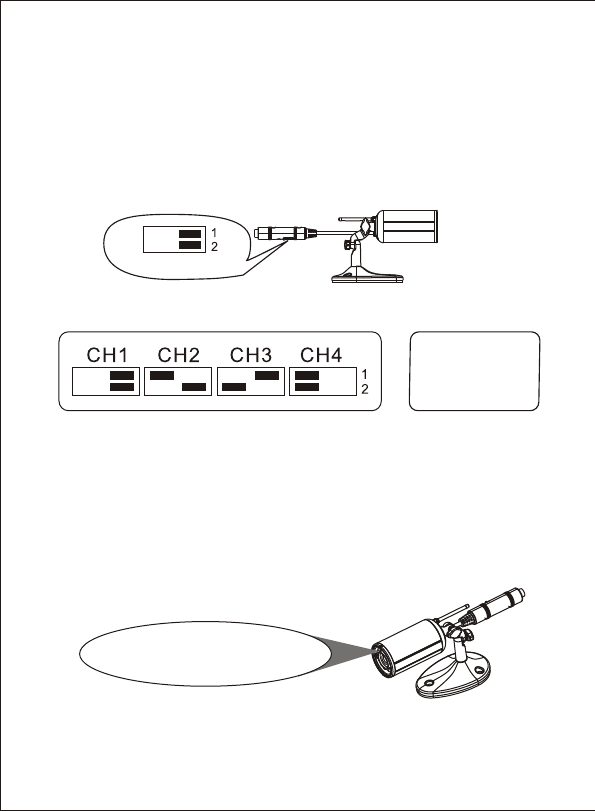 1
2

CH1 CH2 CH3 CH4
1
2