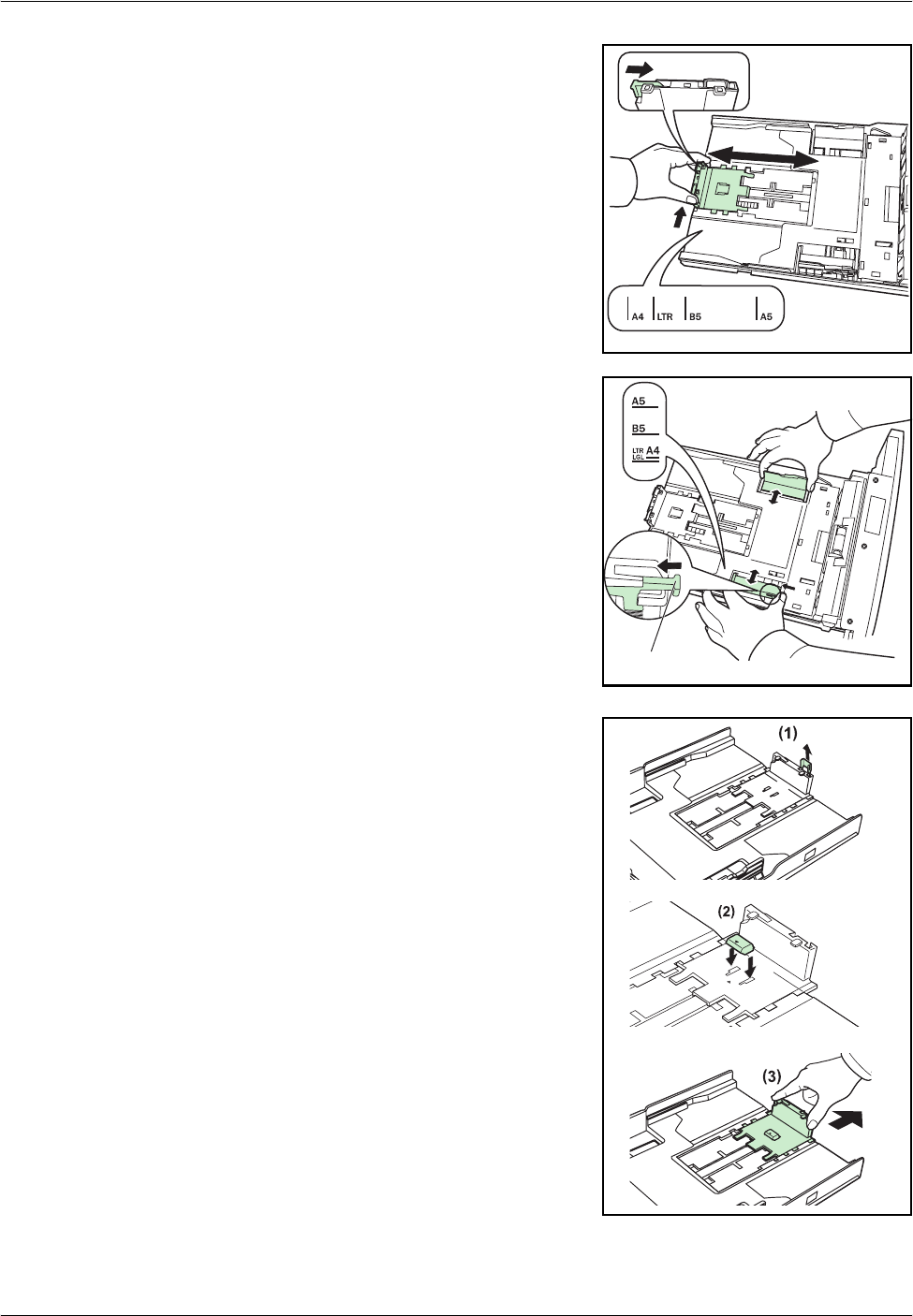 A4 LTR B5 A5

A5

B5

LTR LGL A4

(1)

(2)

(3)