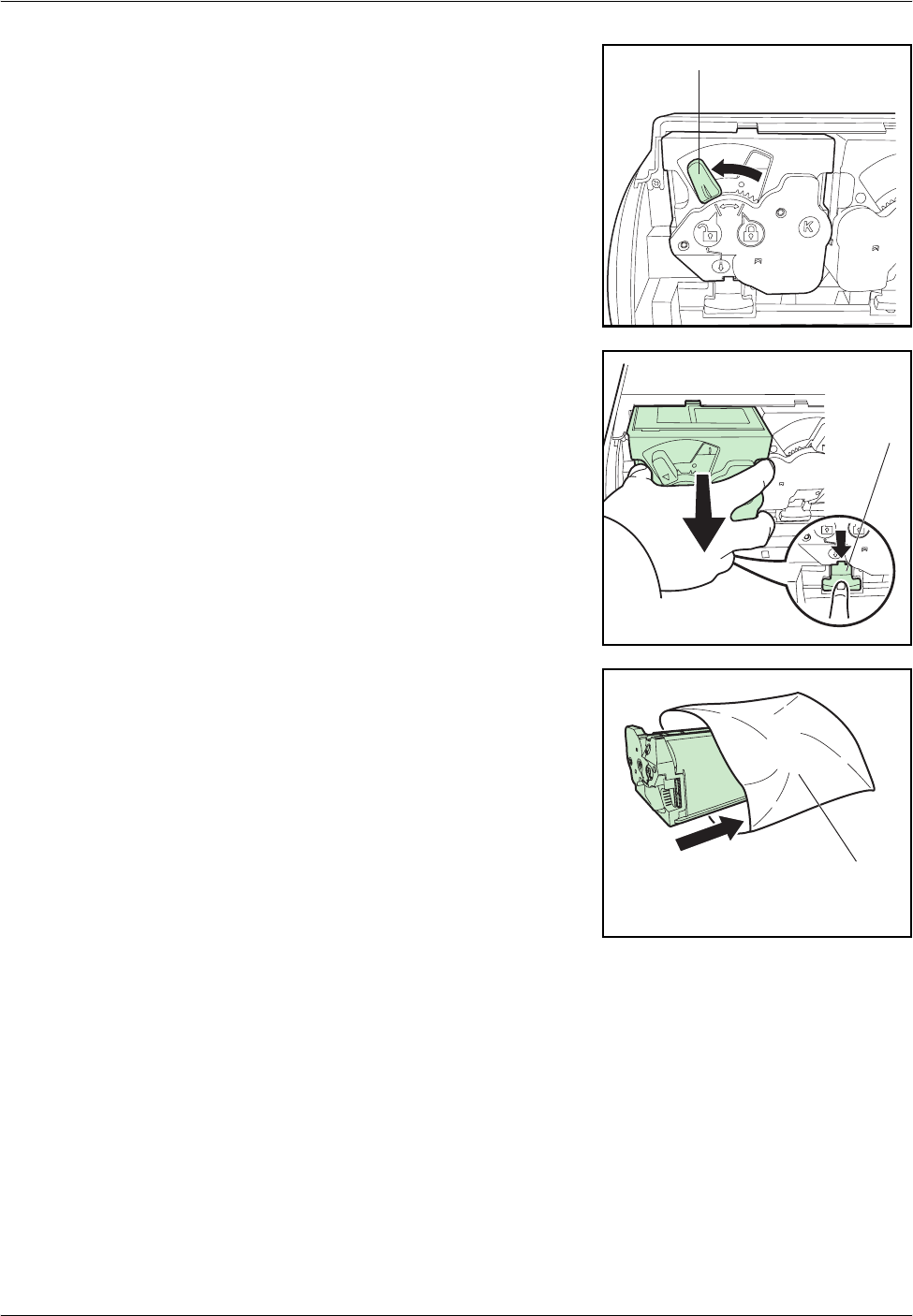 K