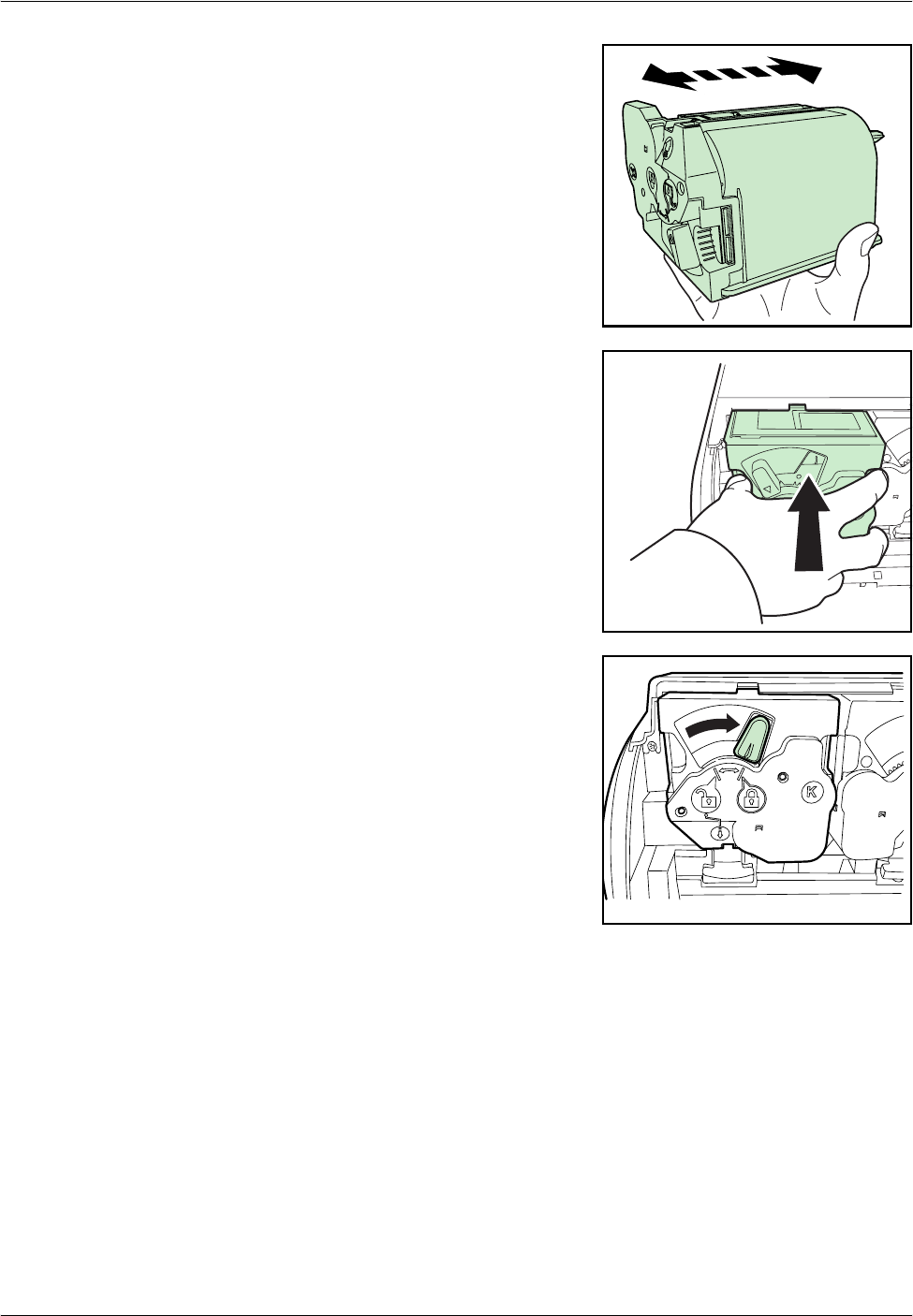 K