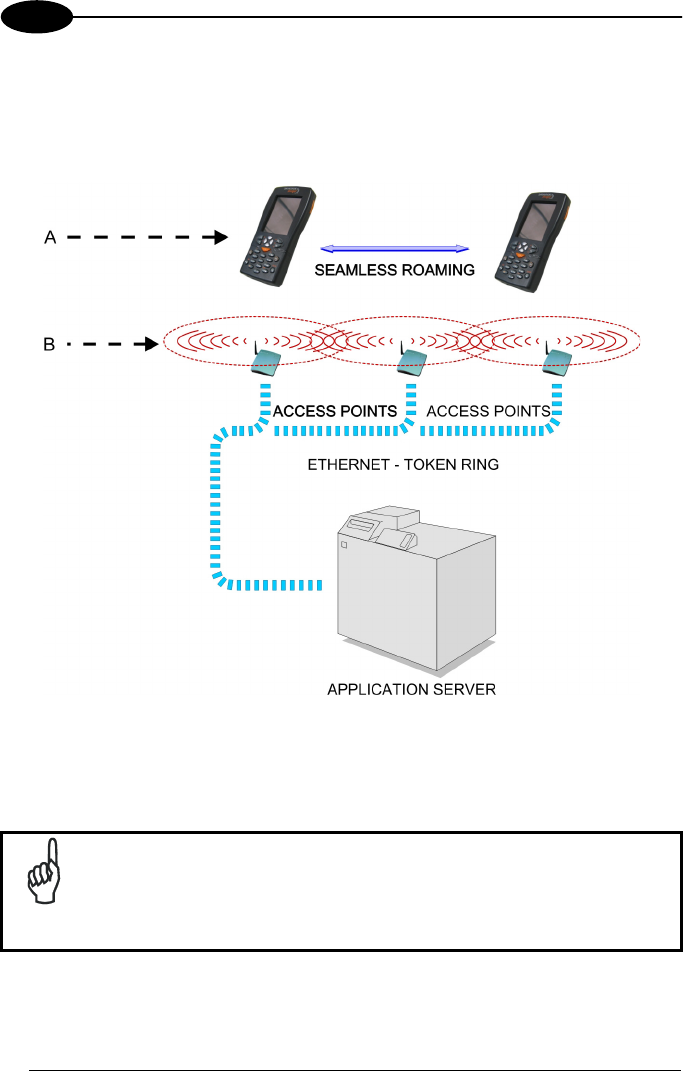 A

SEAMLESS ROAMING

B

ACCESS POINTS

ACCESS POINTS

ETHERNET - TOKEN RING

APPLICATION SERVER