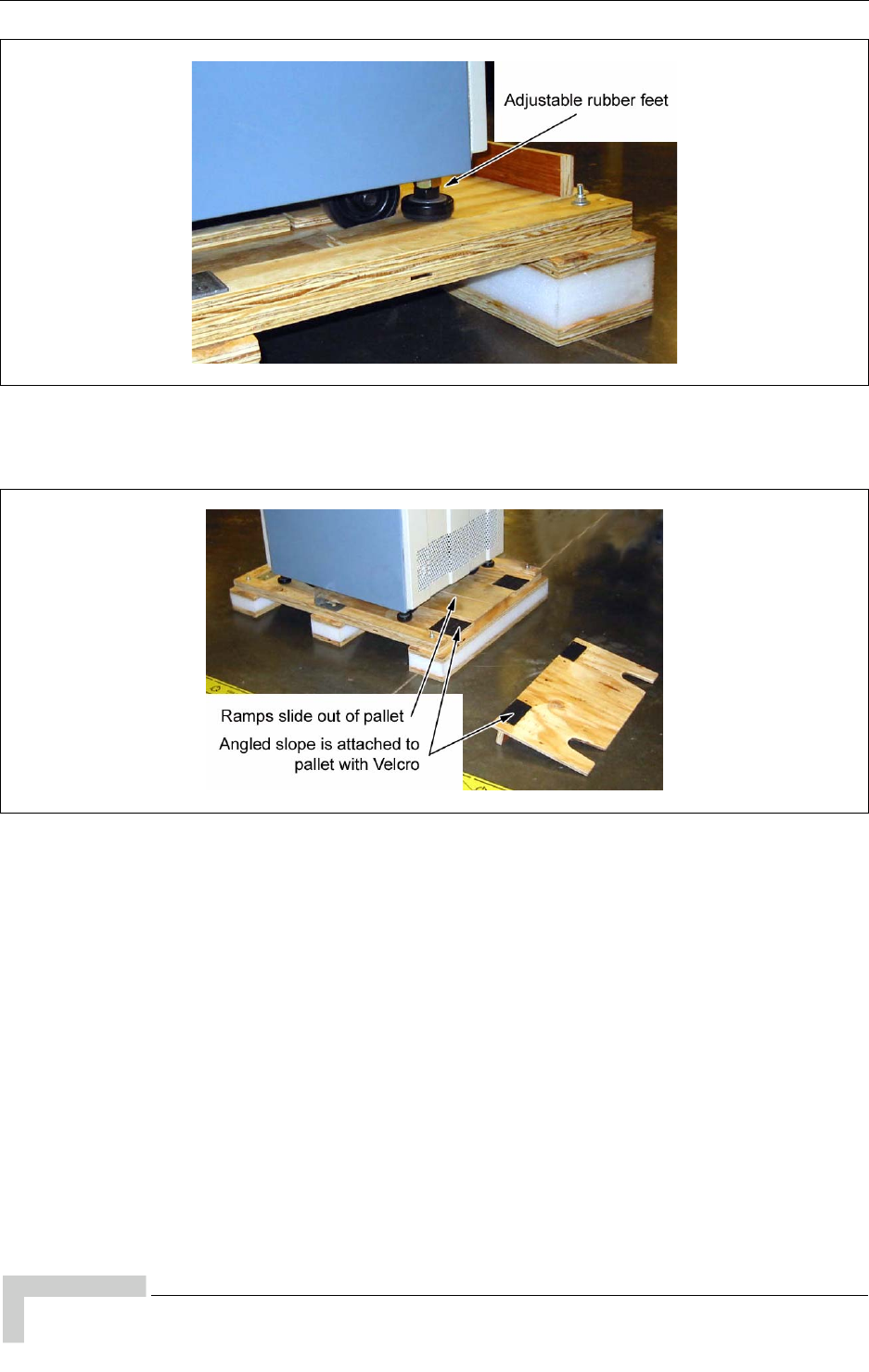 Adjustable rubber feet

Ramps slide out of pallet

Angled slope is attached to pallet with Velcro