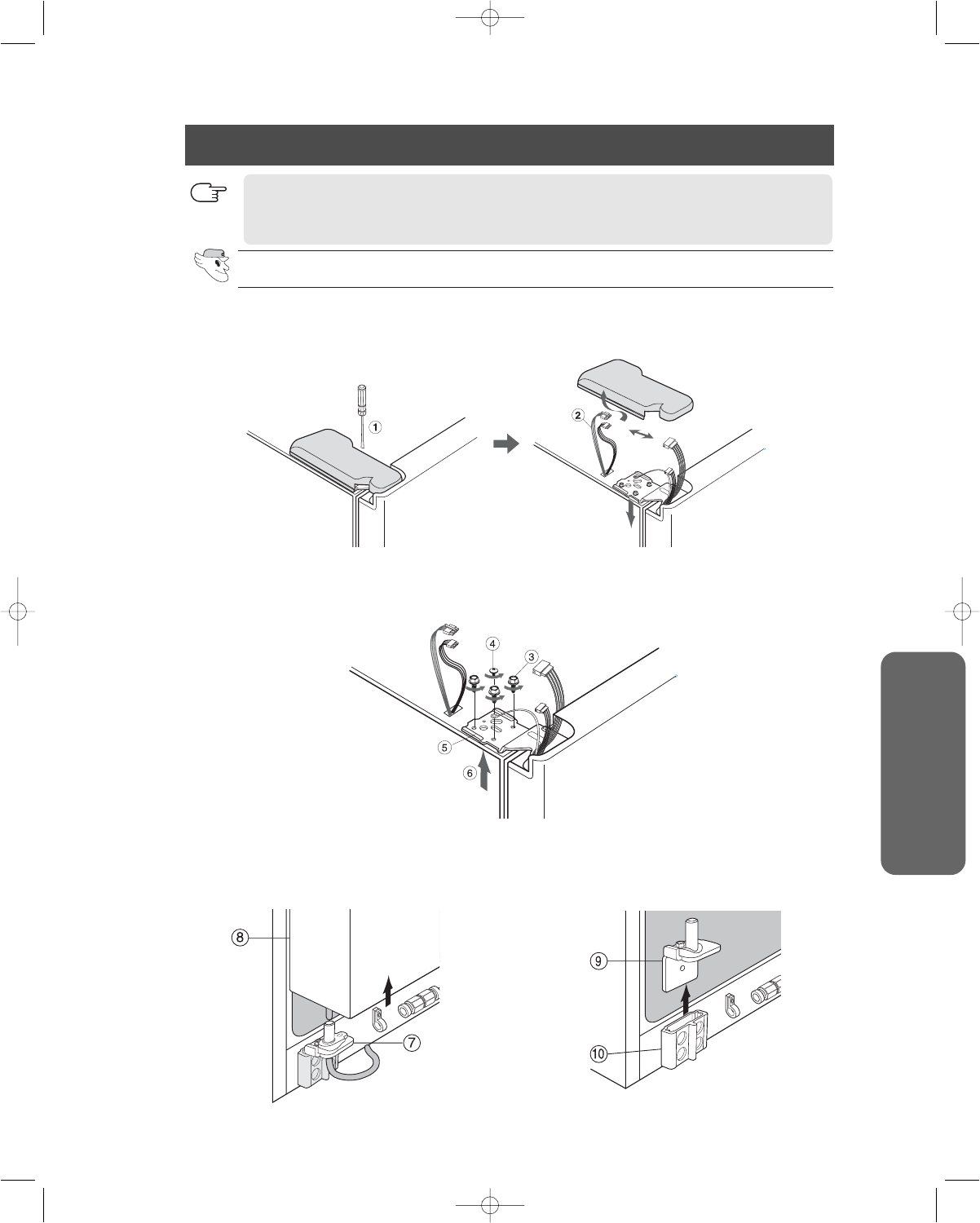 1

2

4

3

5

6

8

7

9

10