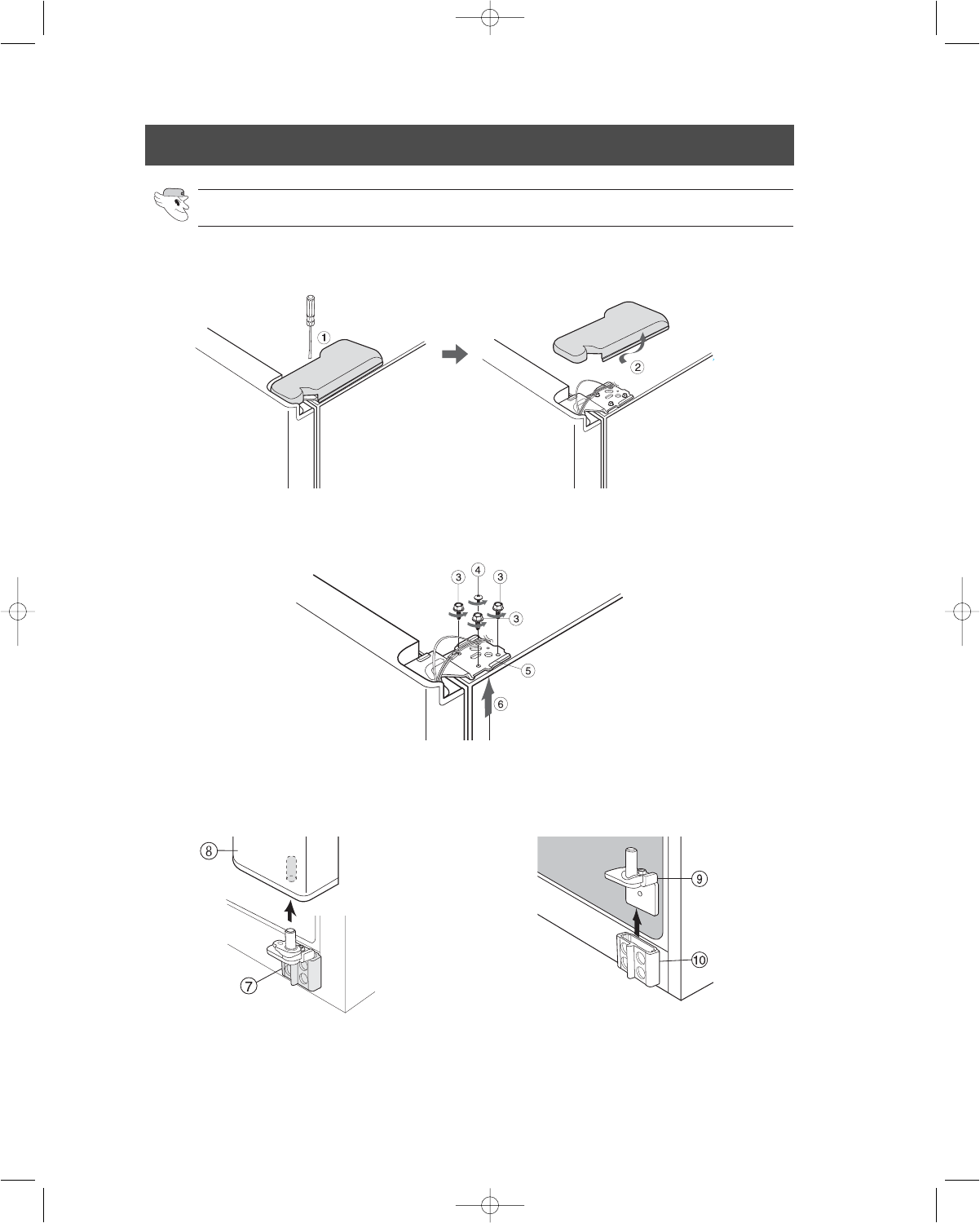 ①

②

③ ④ ③

③

⑤

⑥

⑧

⑦

⑨

⑩